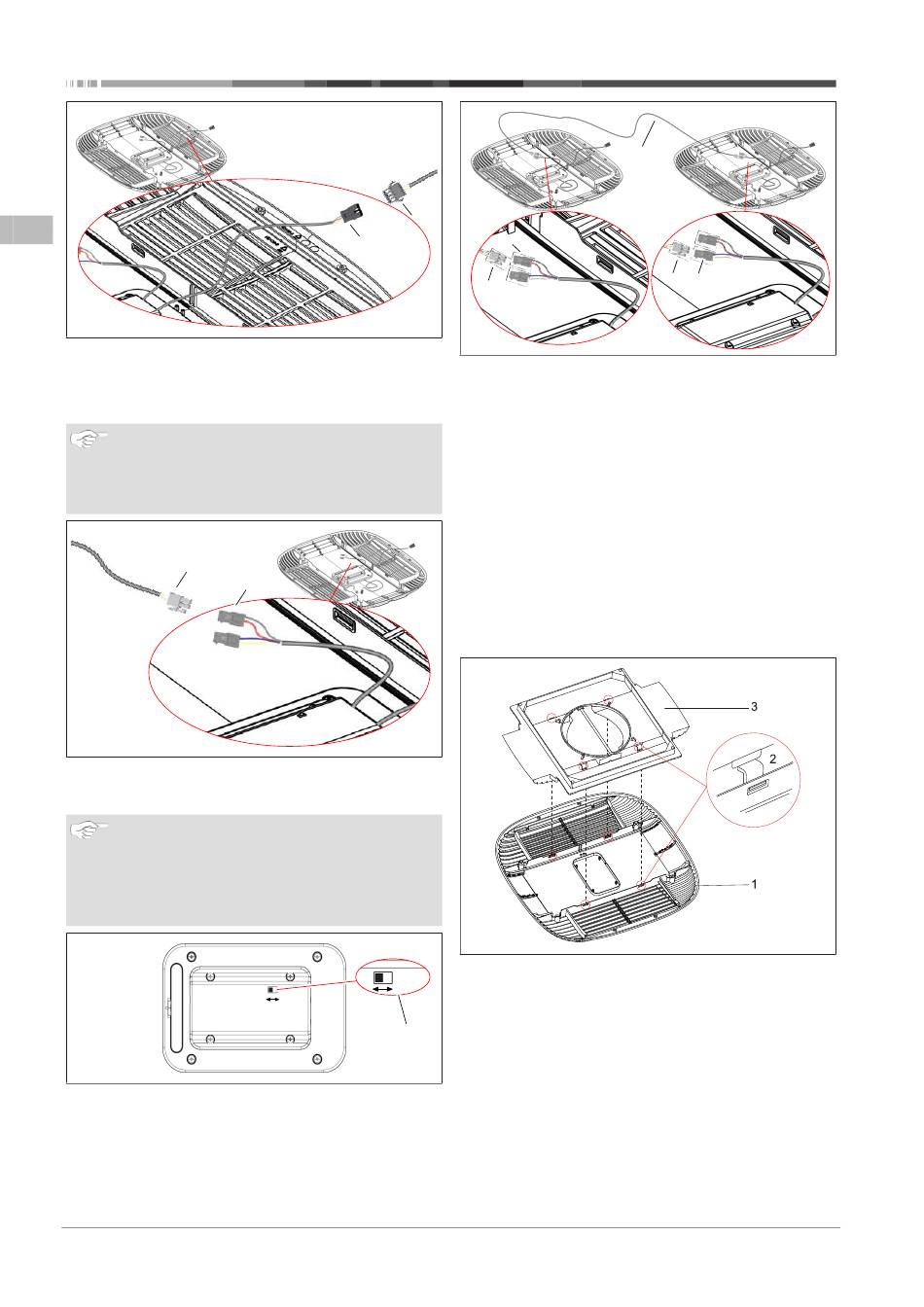 3

2

1