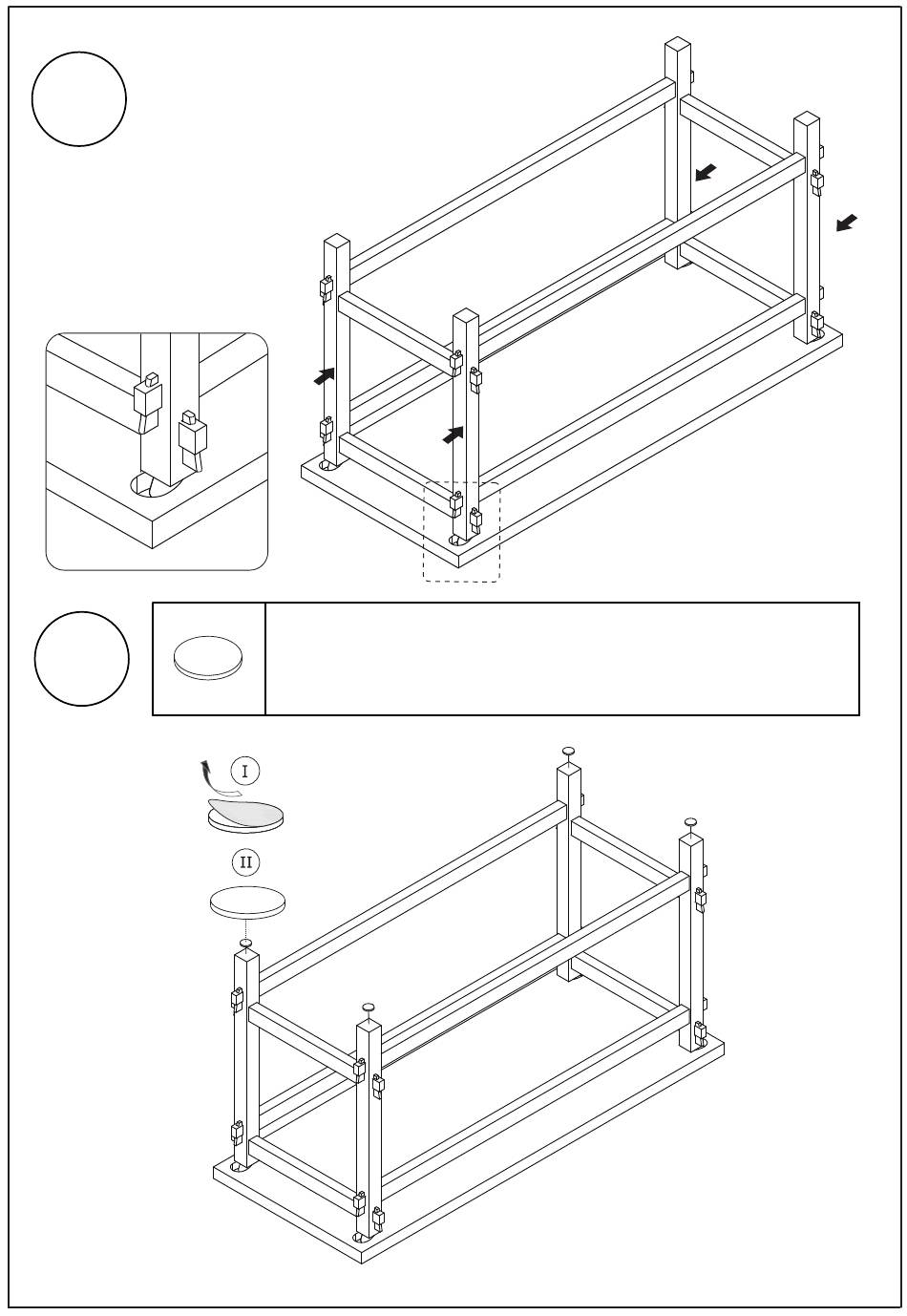 I

II