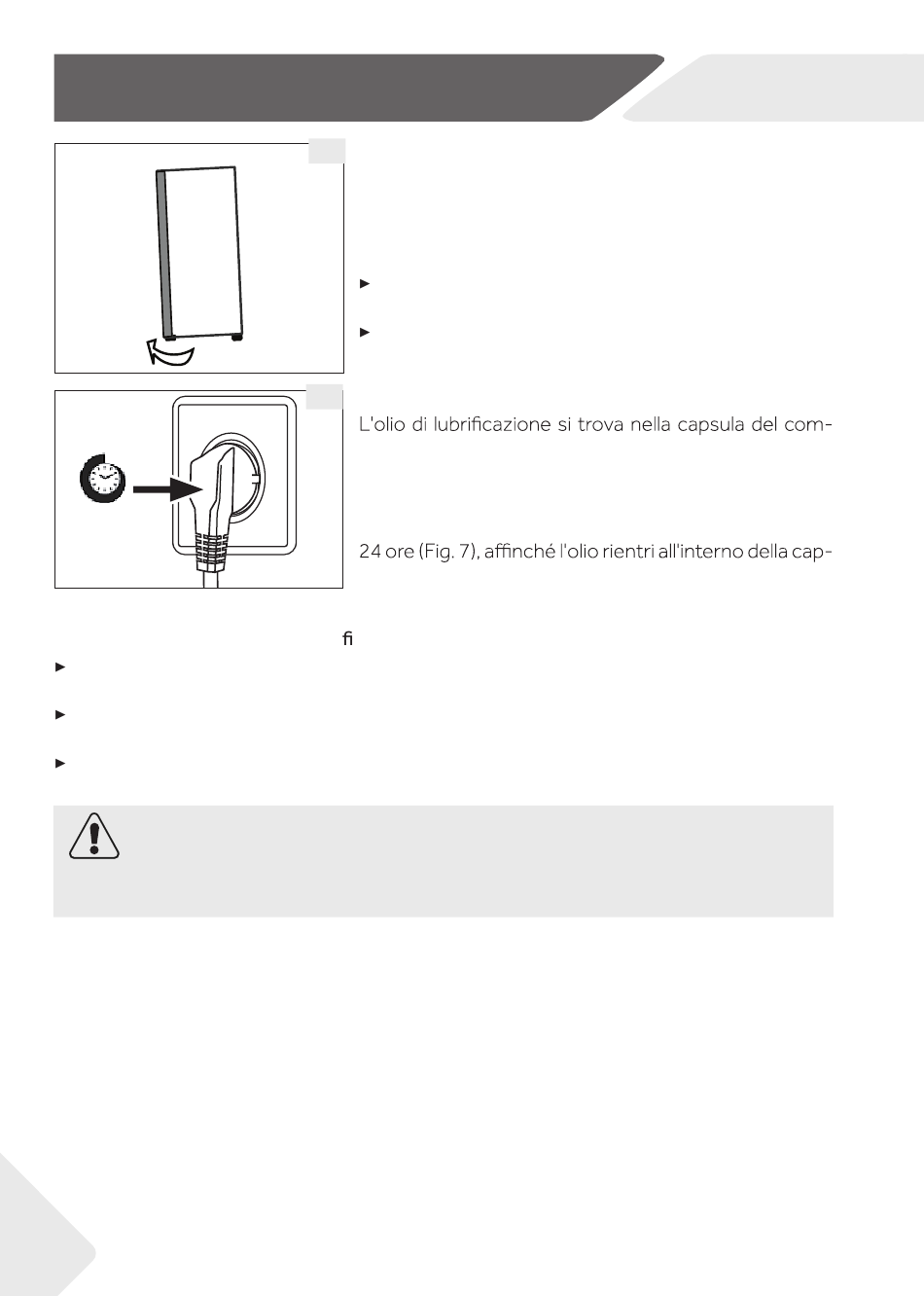 L'olio di lubrificazione si trova nella capsula del com-

24 ore (Fig. 7), affinché l'olio rientri all'interno della cap-

fi