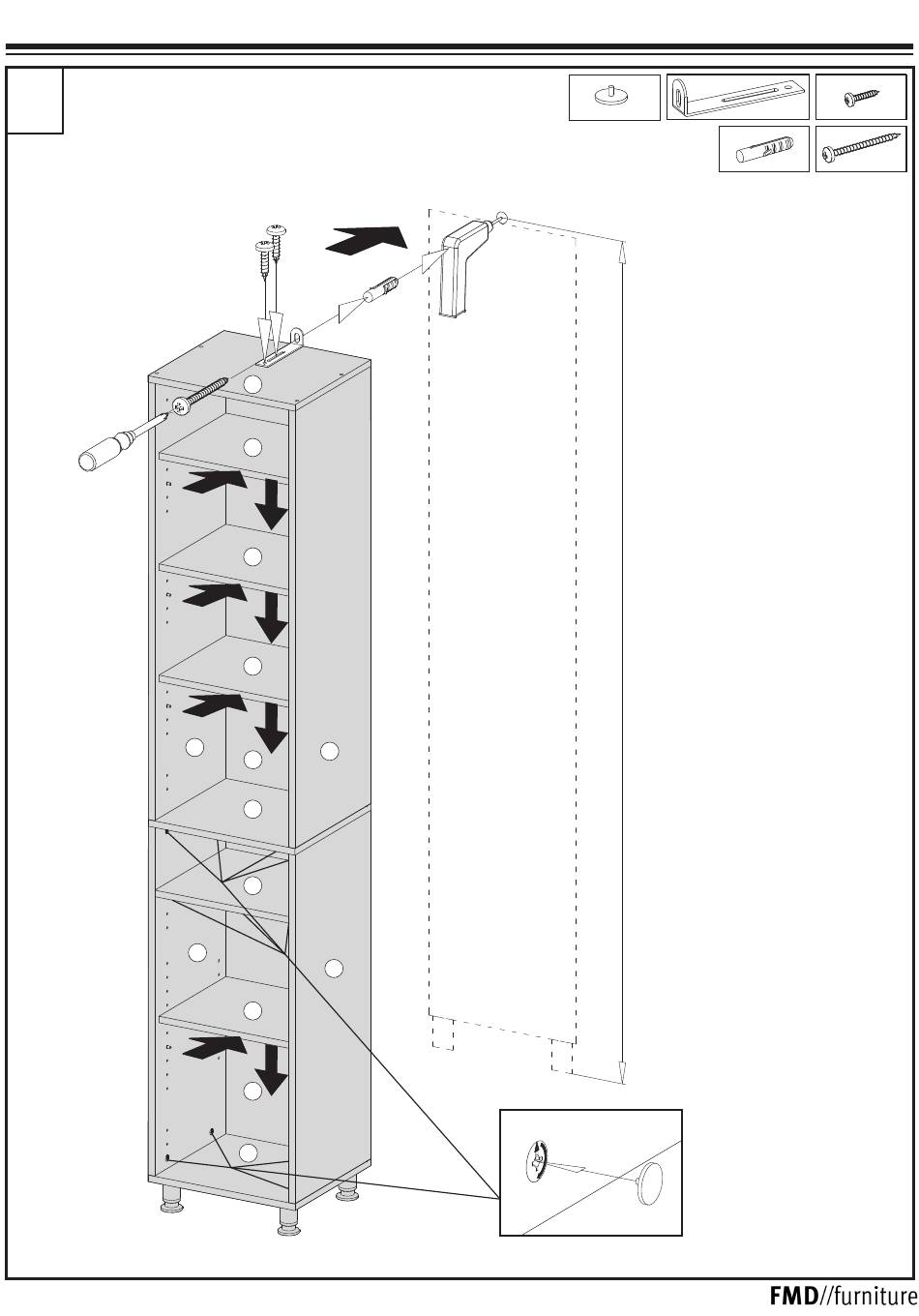 FMD//furniture