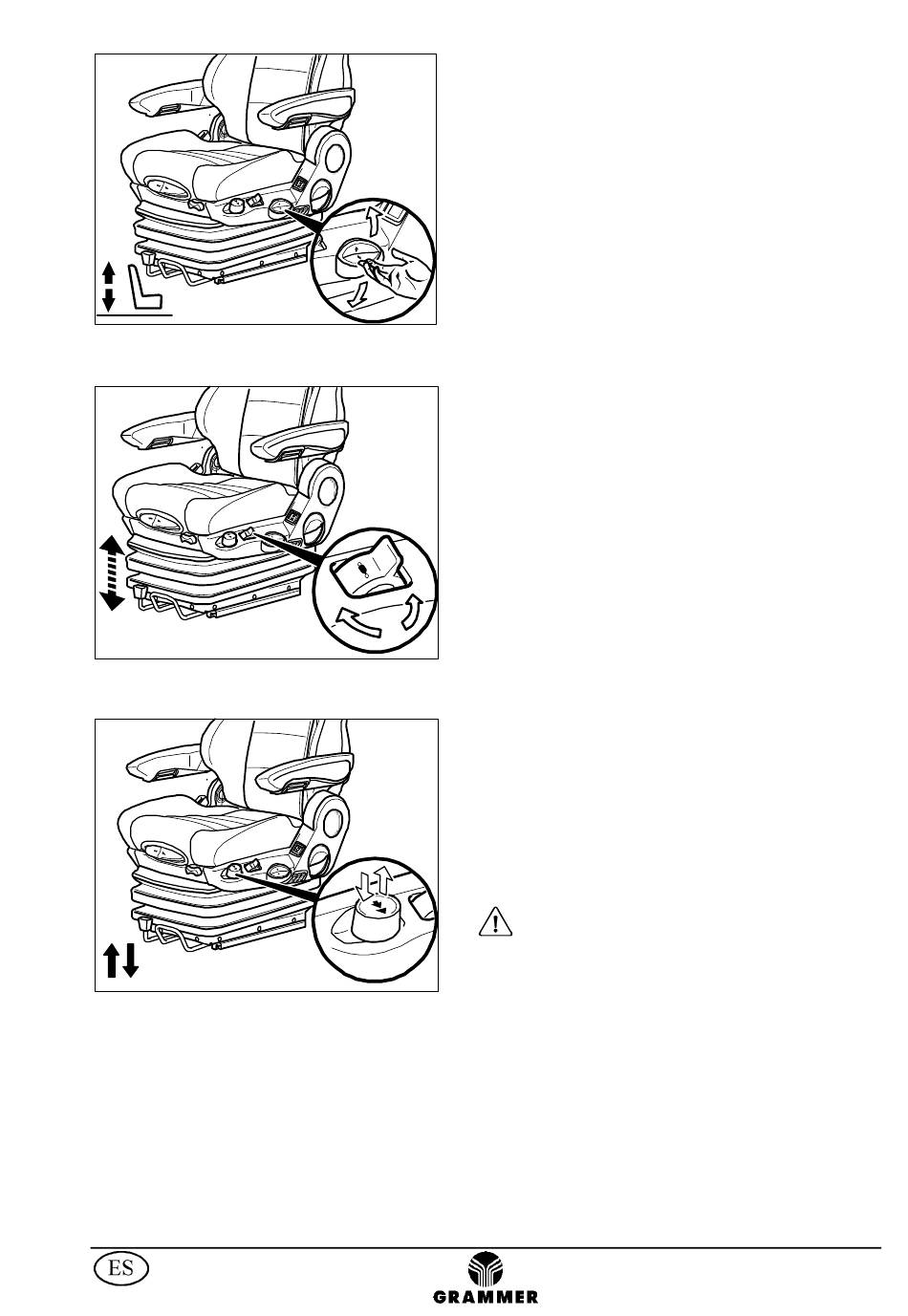 ES

GRAMMER