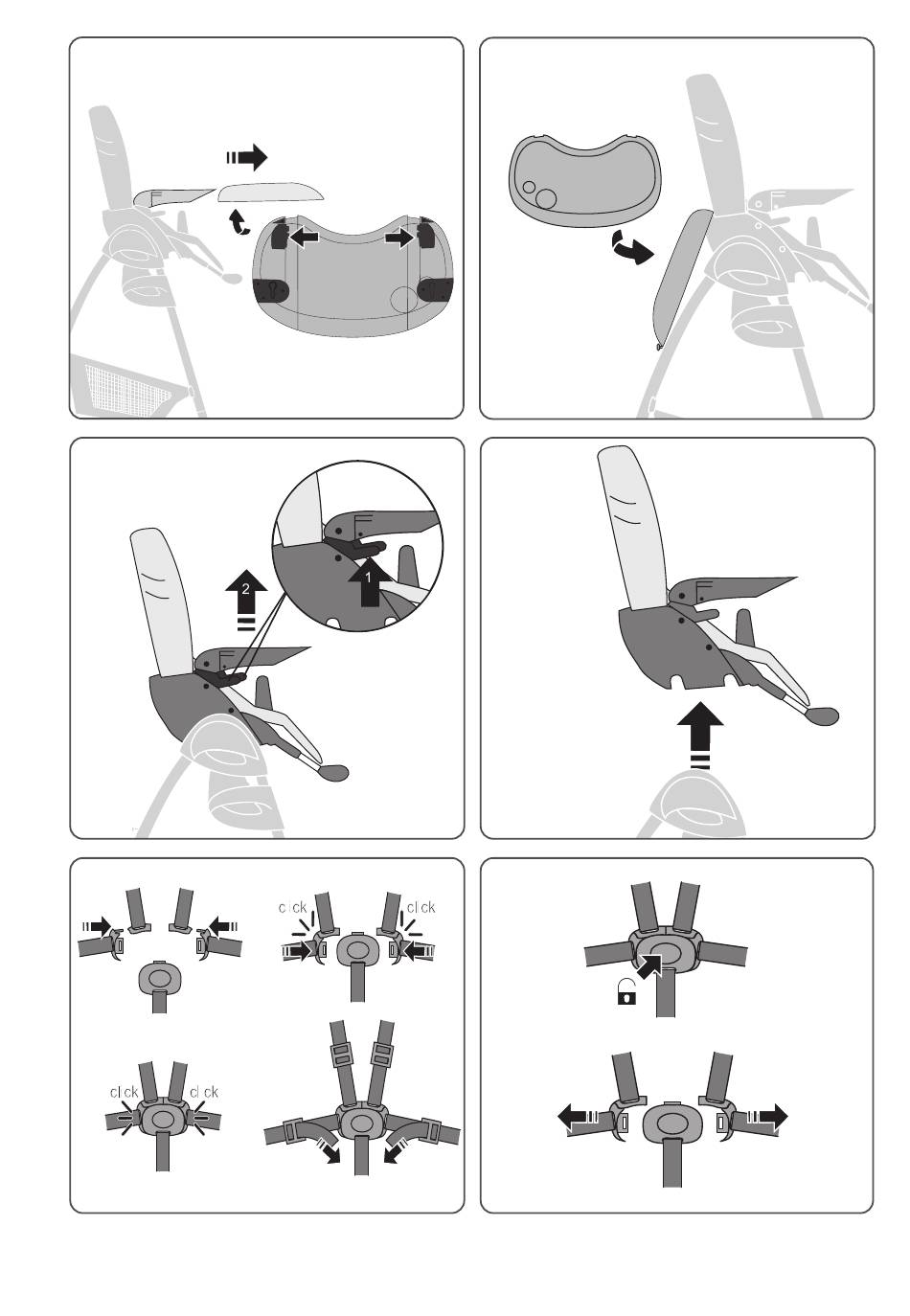 2
1
click
click
click
click