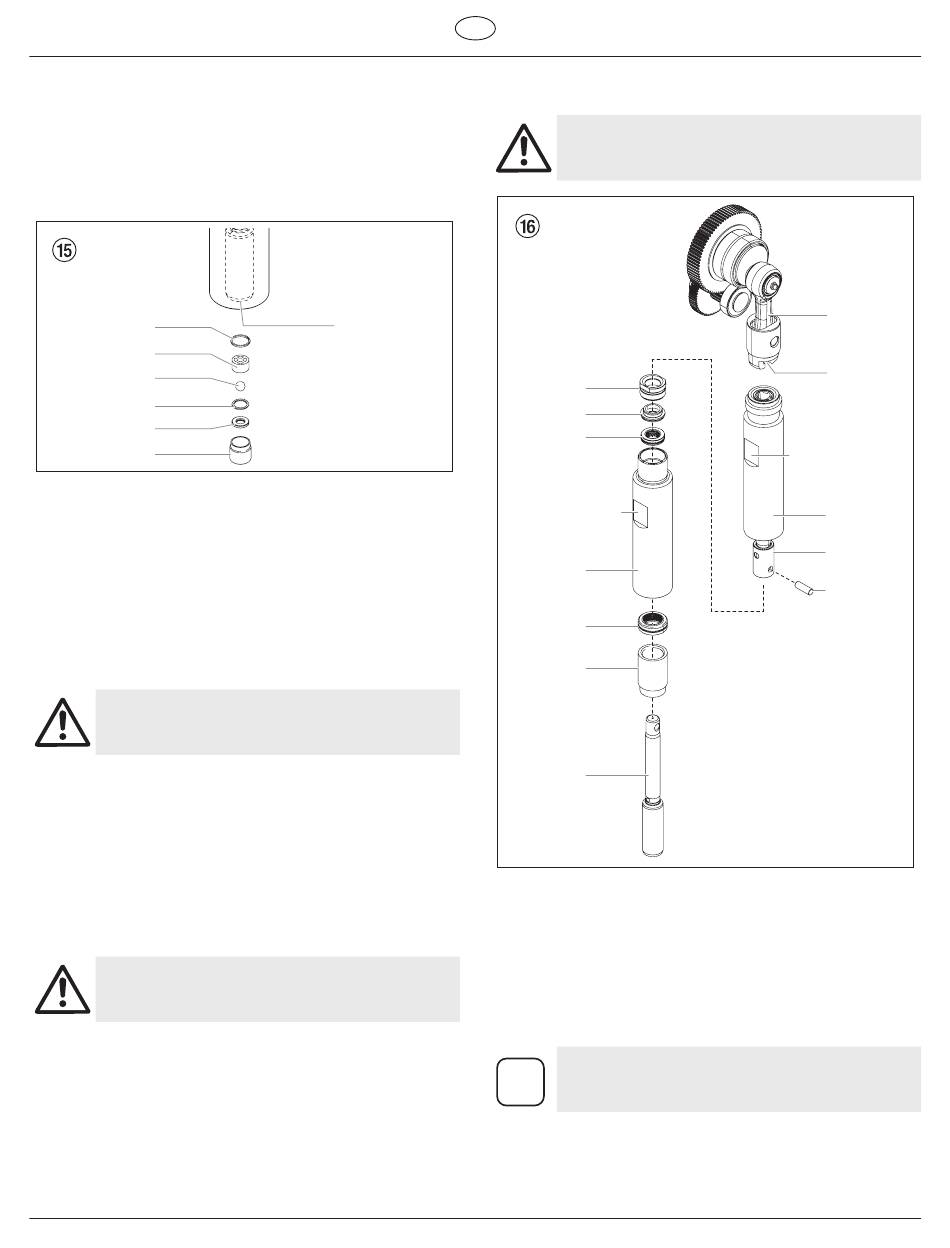 ⑮

⑯