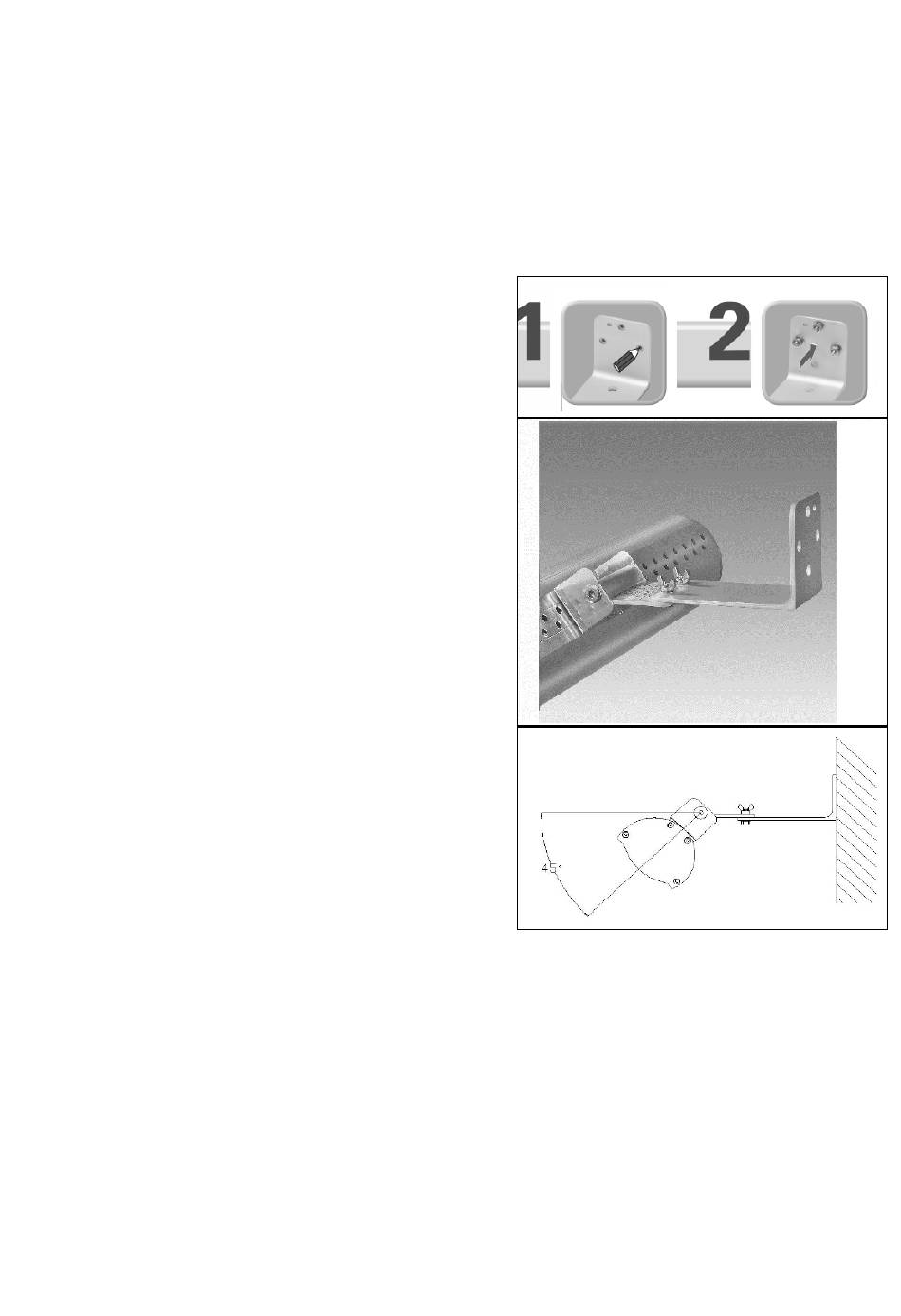 1

2

45°