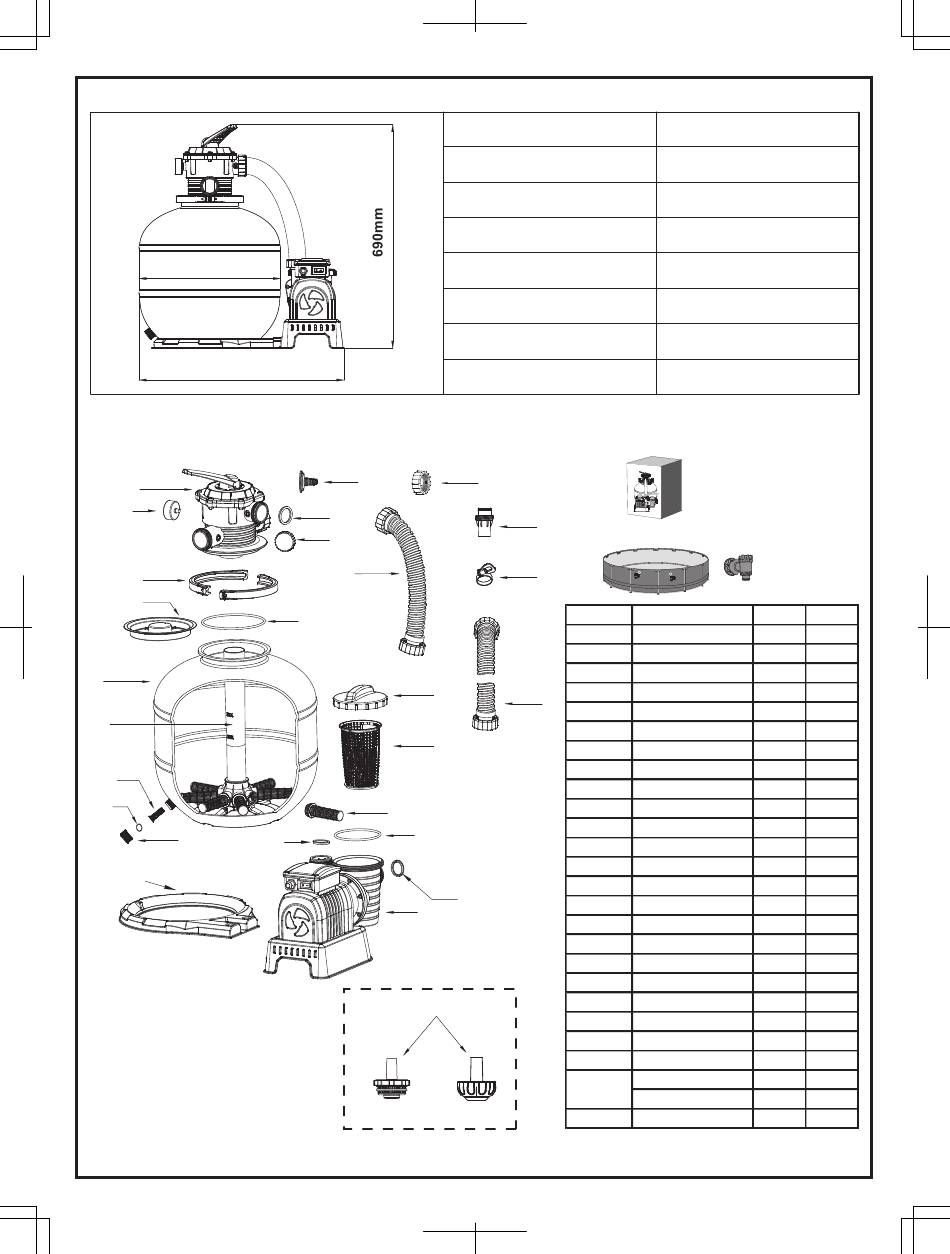 690mm