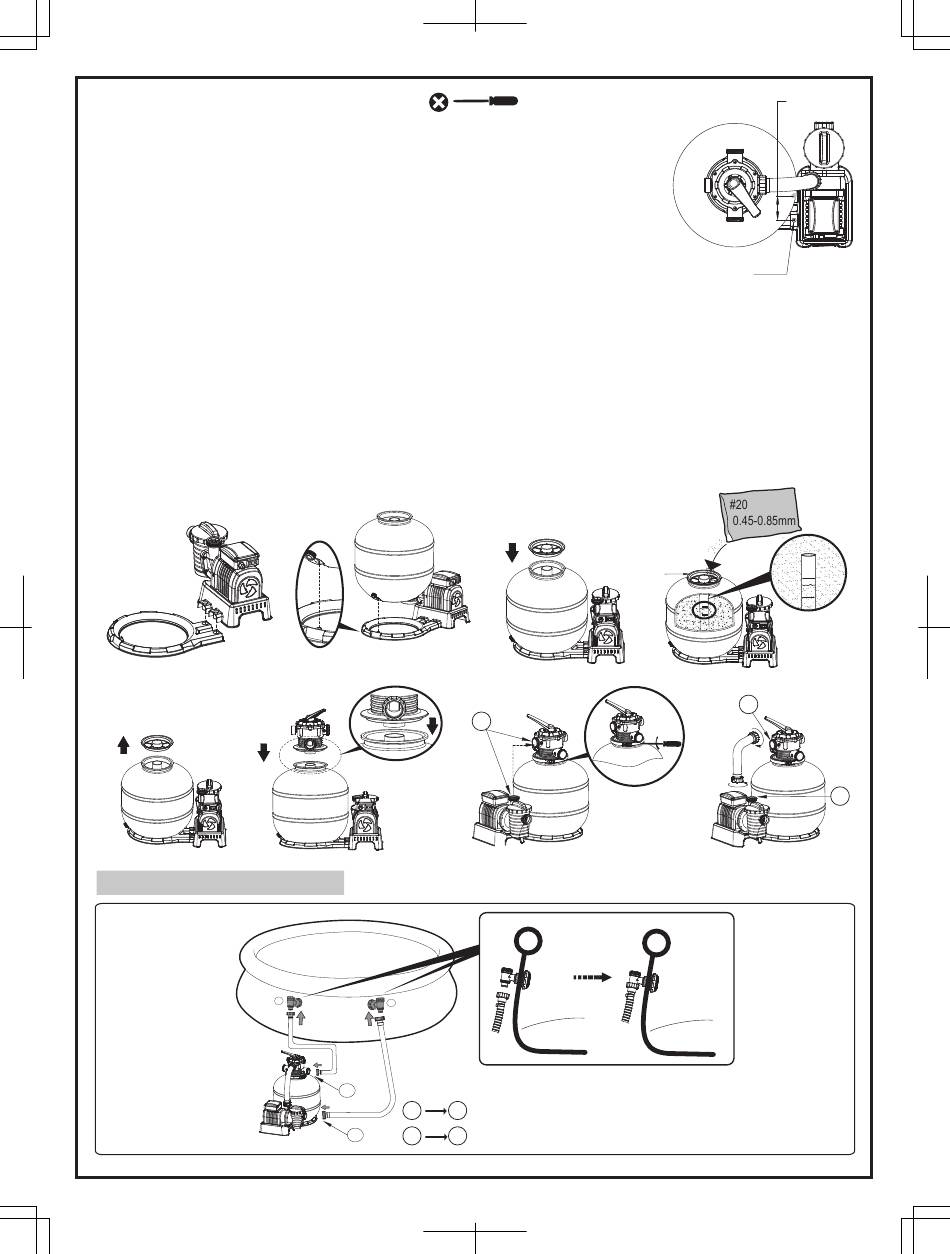 #20
0.45-0.85mm