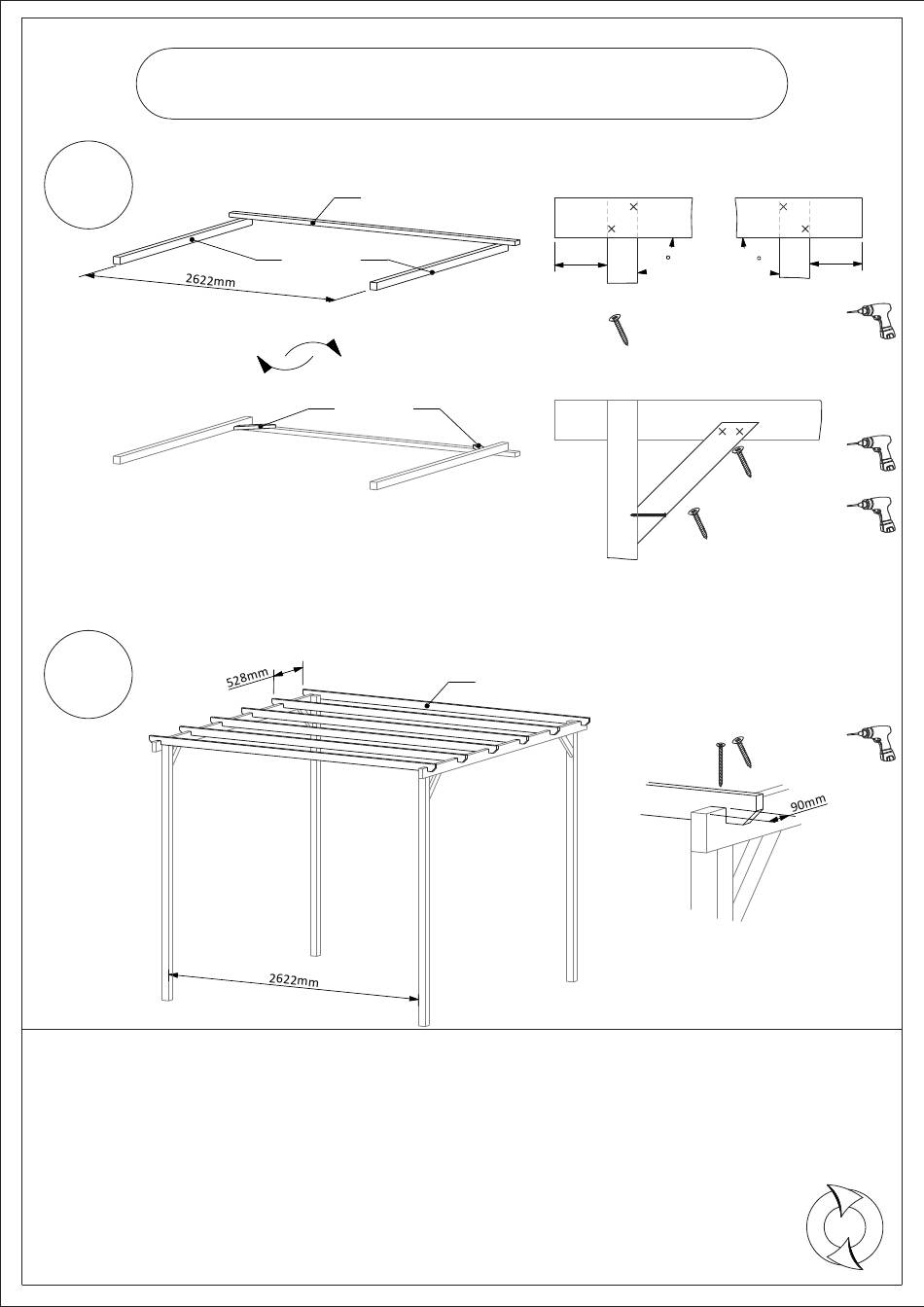 2622mm

528mm

90mm

2622mm