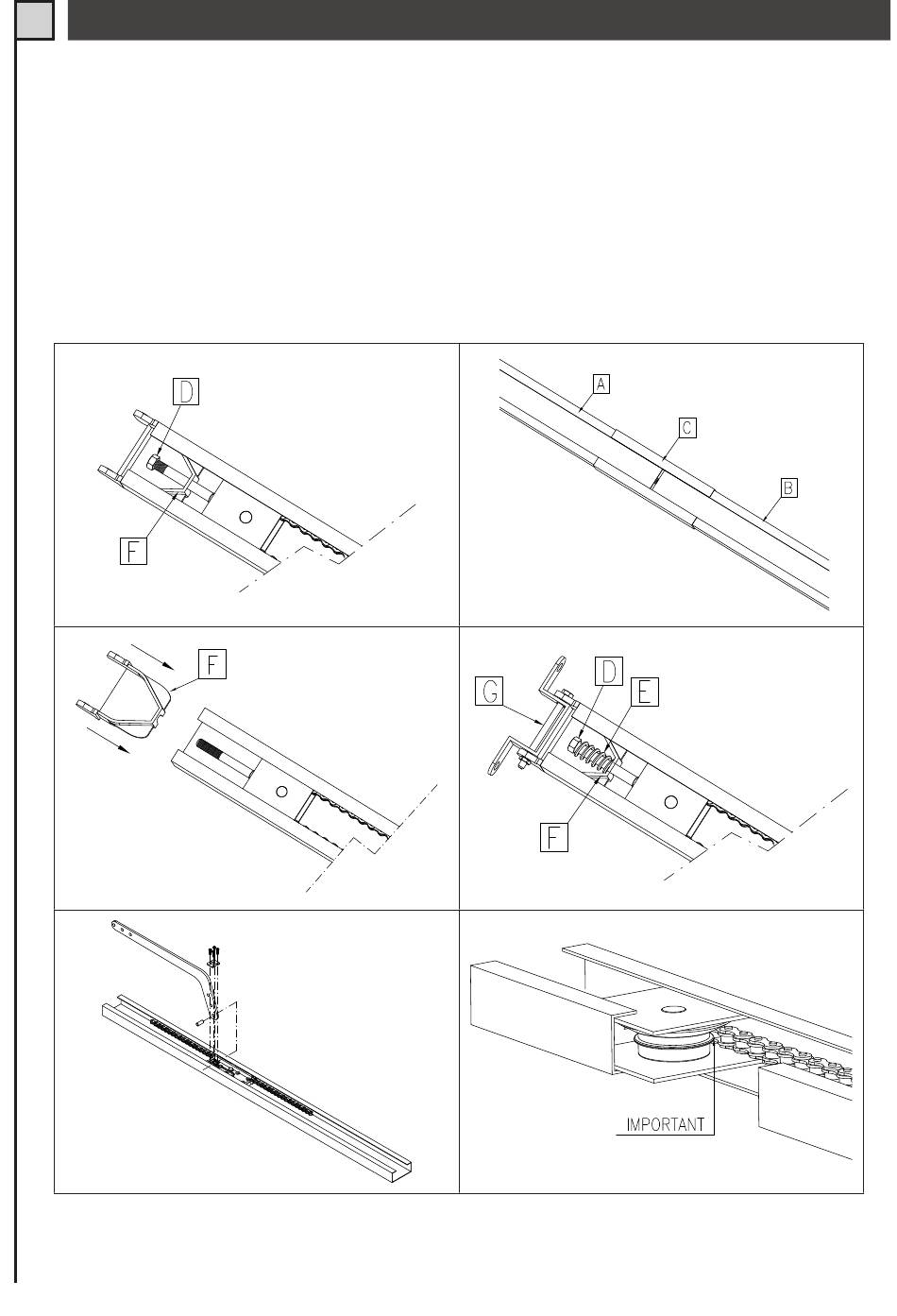 D

F

A

C

B

F

G

D

E

F

IMPORTANT