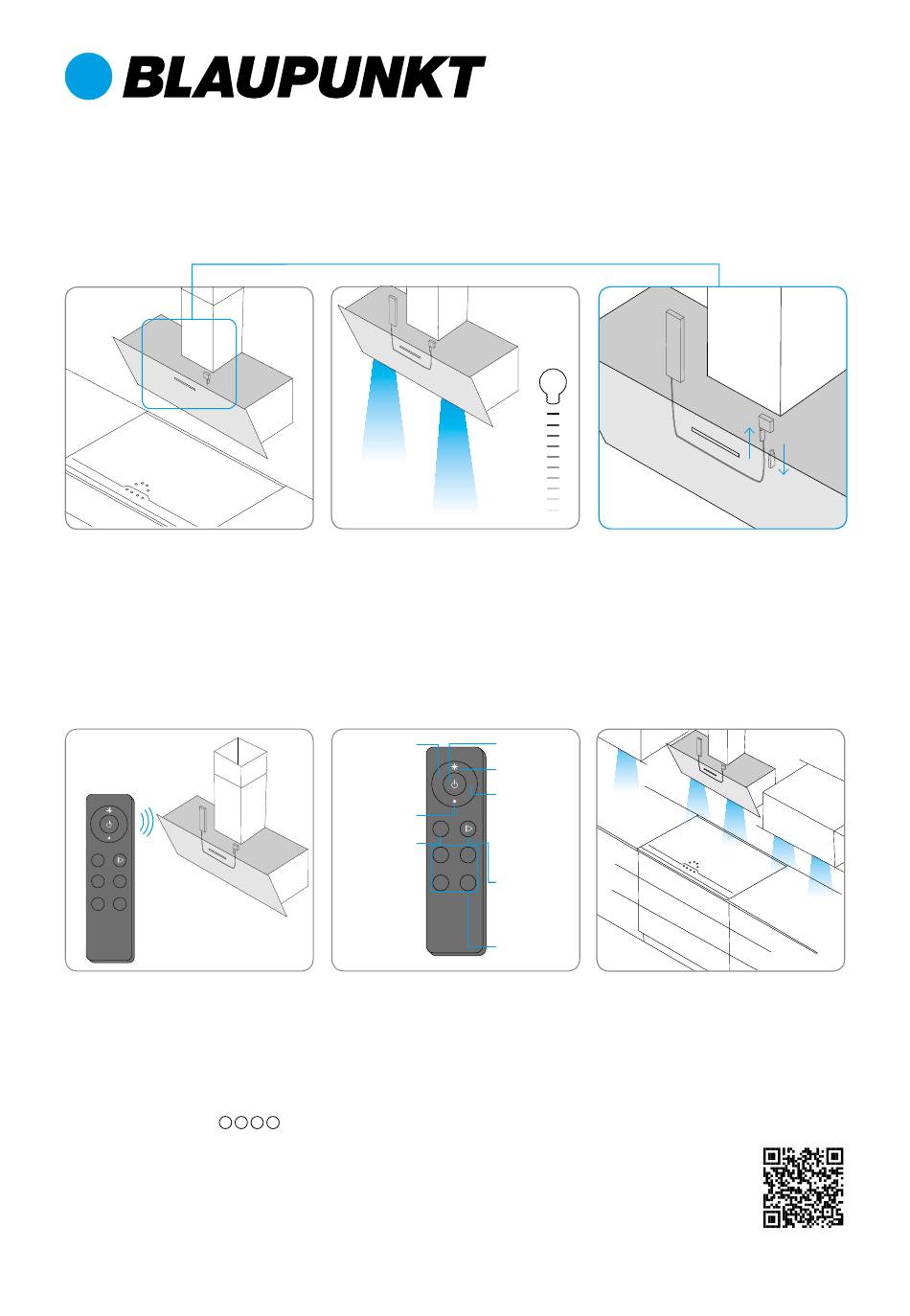 BLAUPUNKT