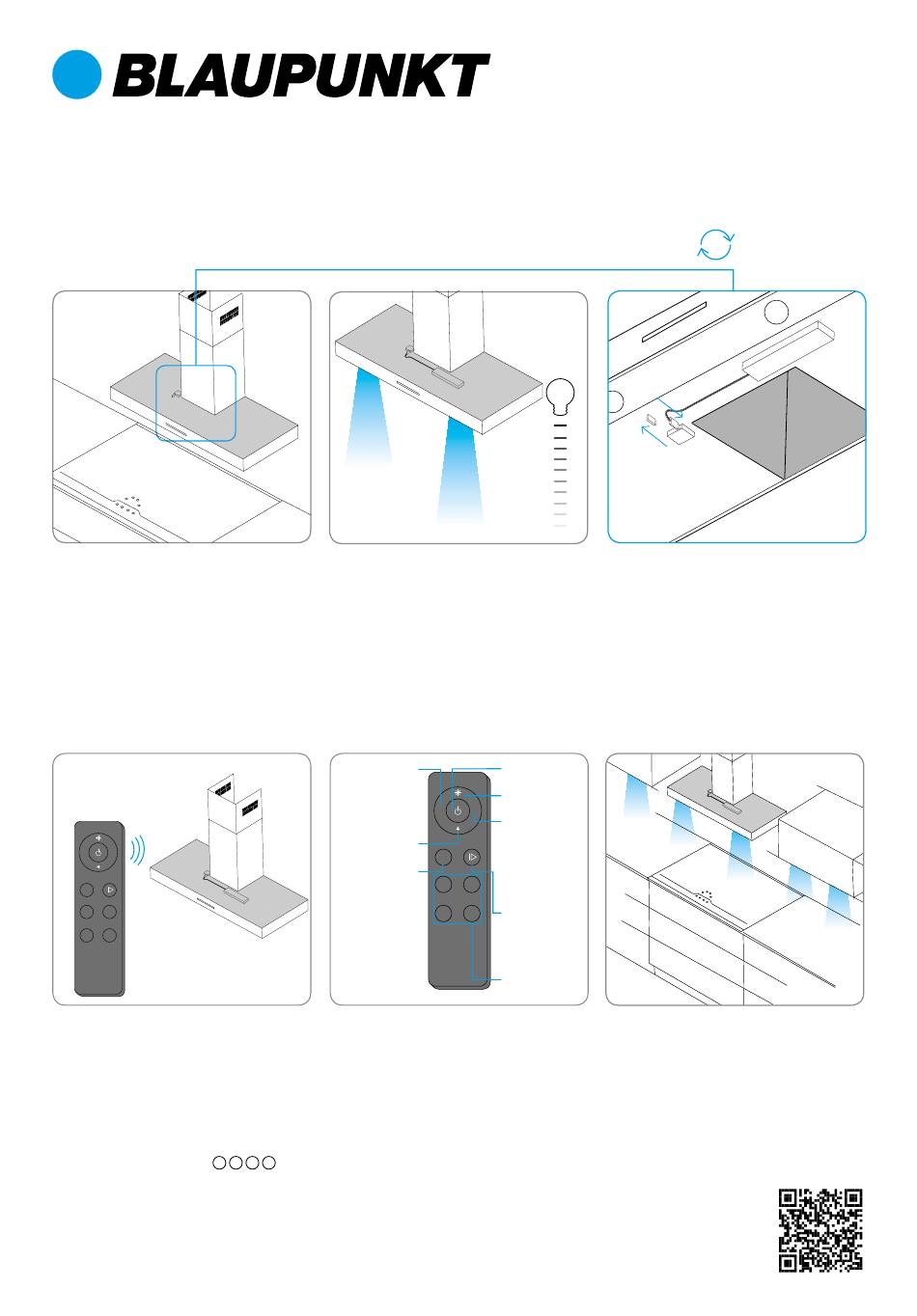 BLAUPUNKT