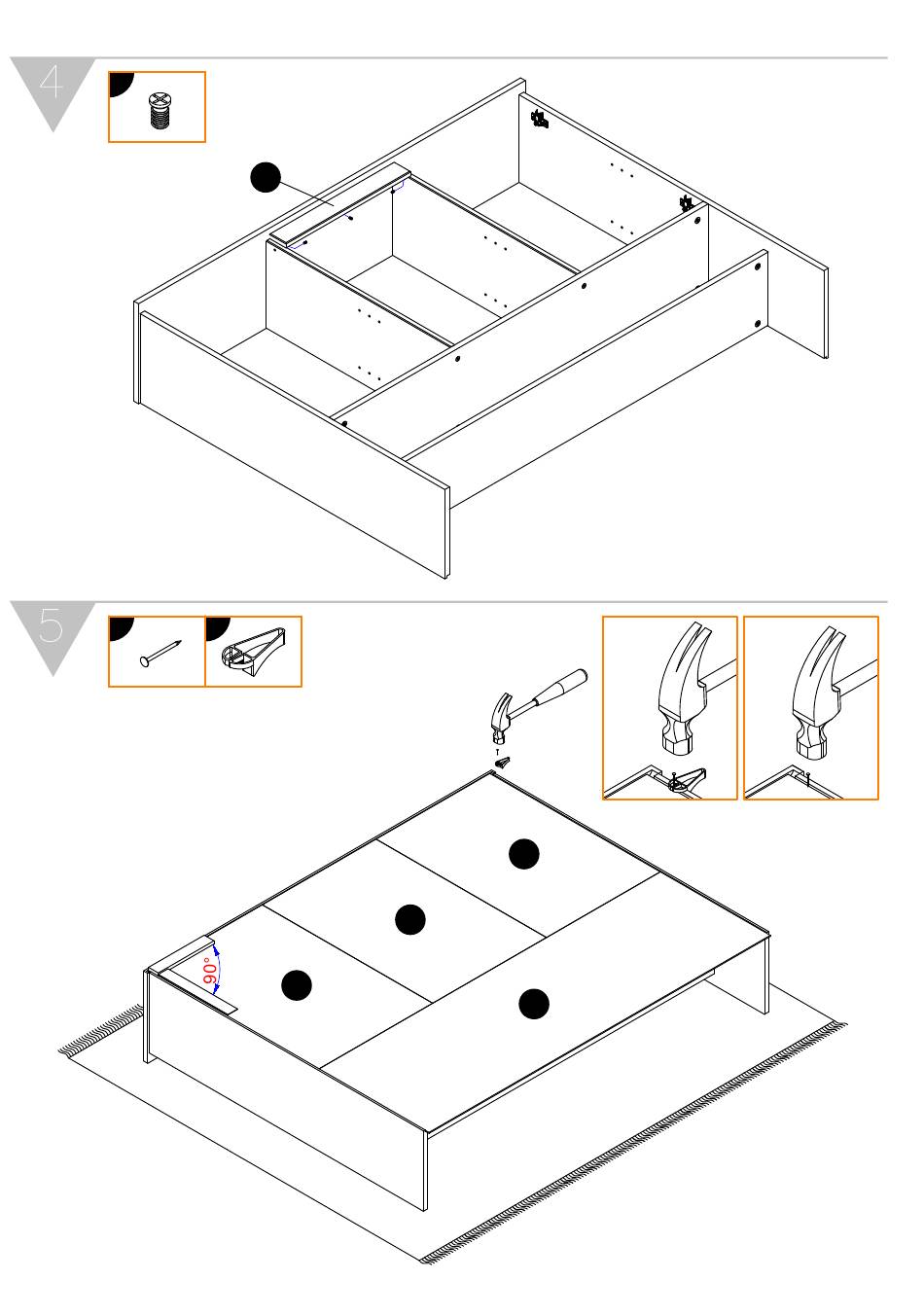 4

5

90°