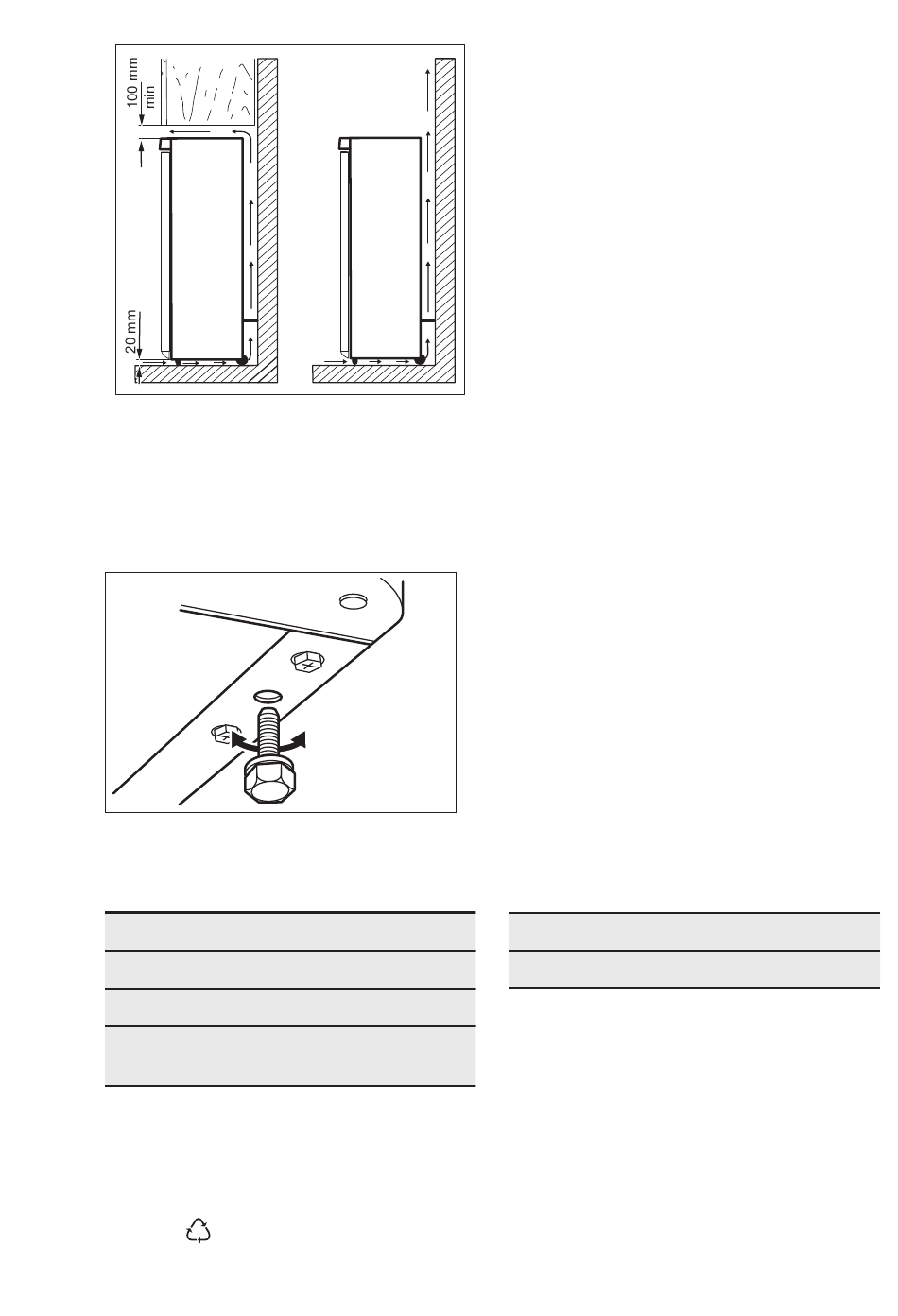 100 mm
min

20 mm