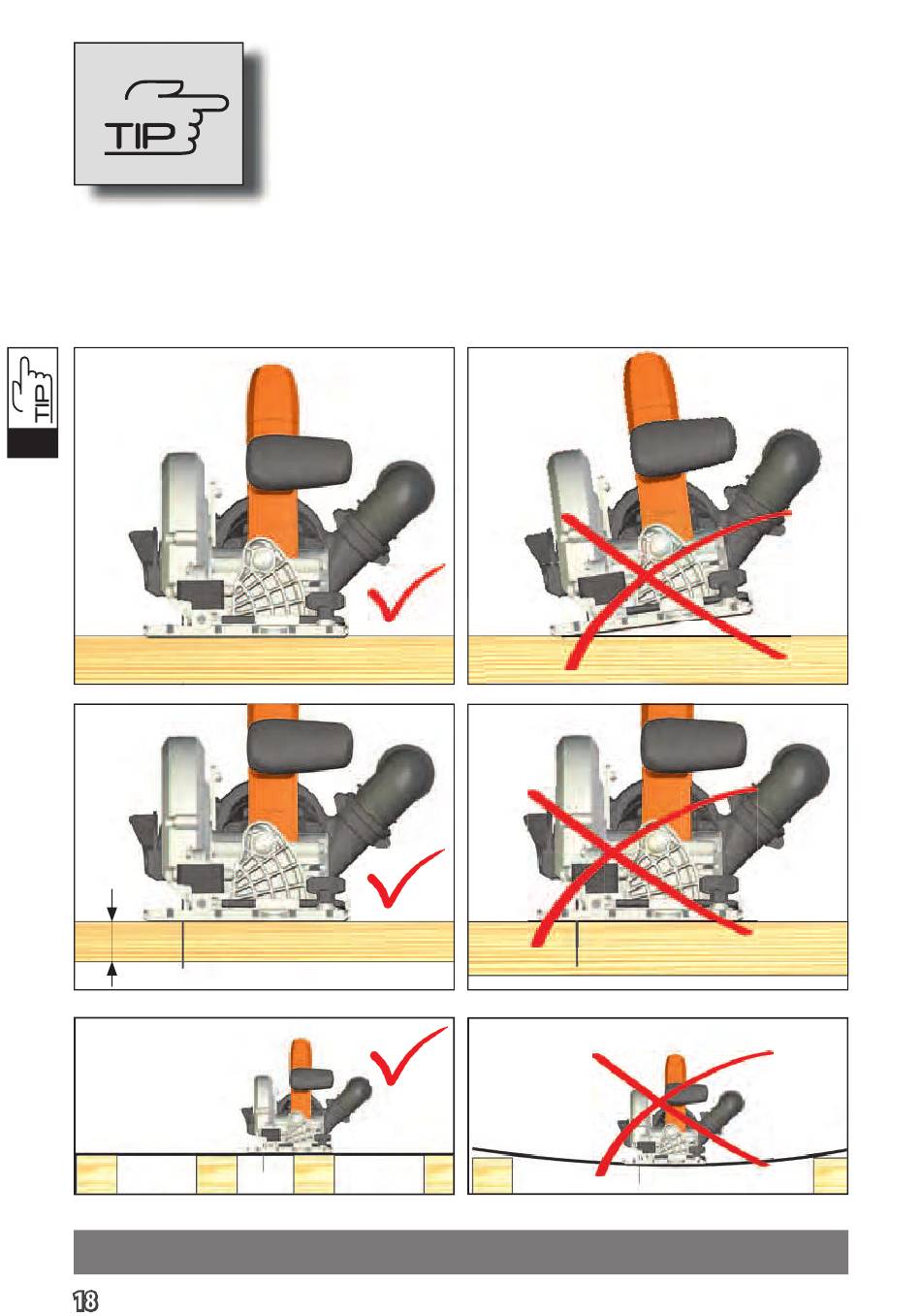 TIP

TIP

18