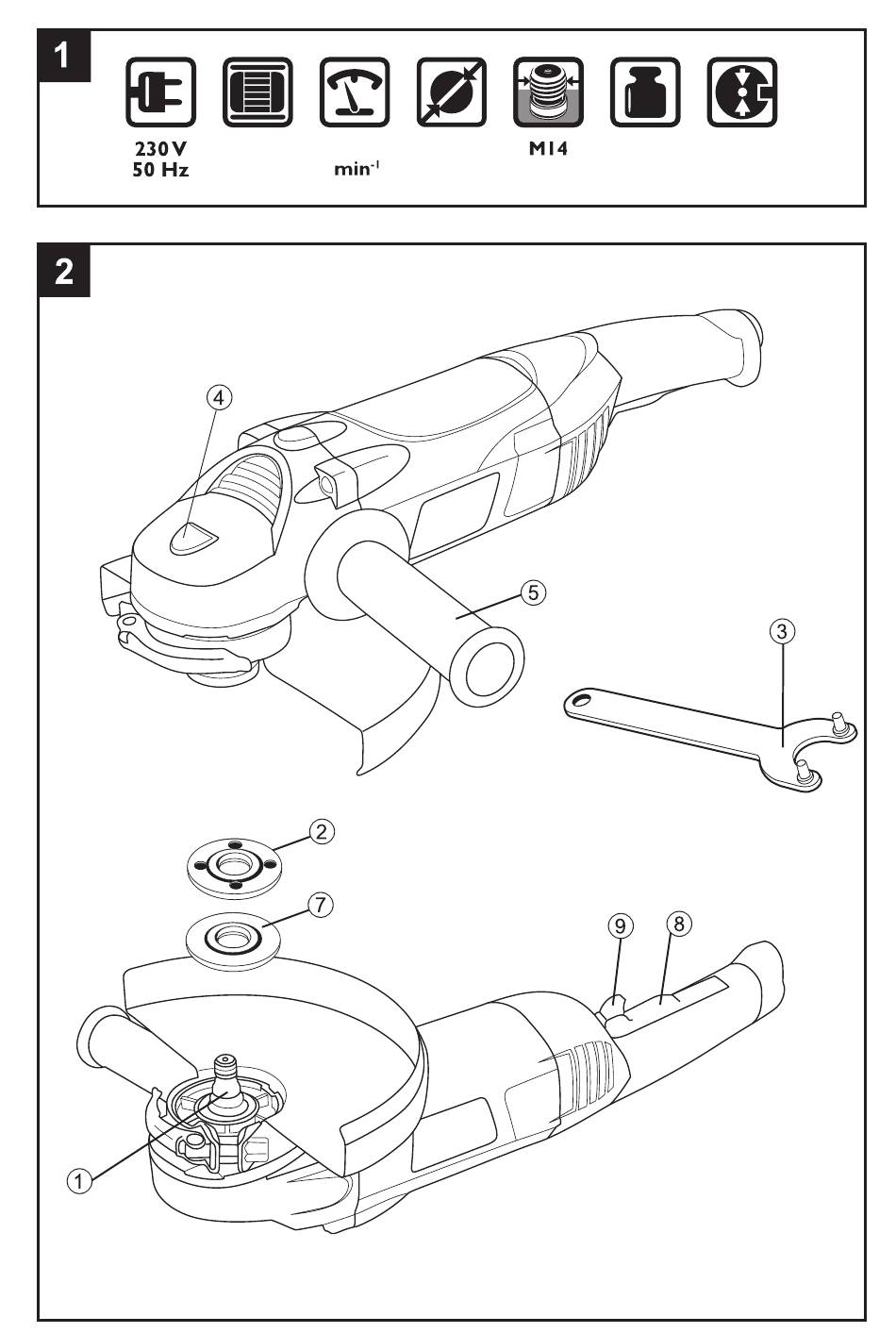 1

230 V
50 Hz

min$^{-1}$

M14

2

4

5

3

2

7

9

8

1