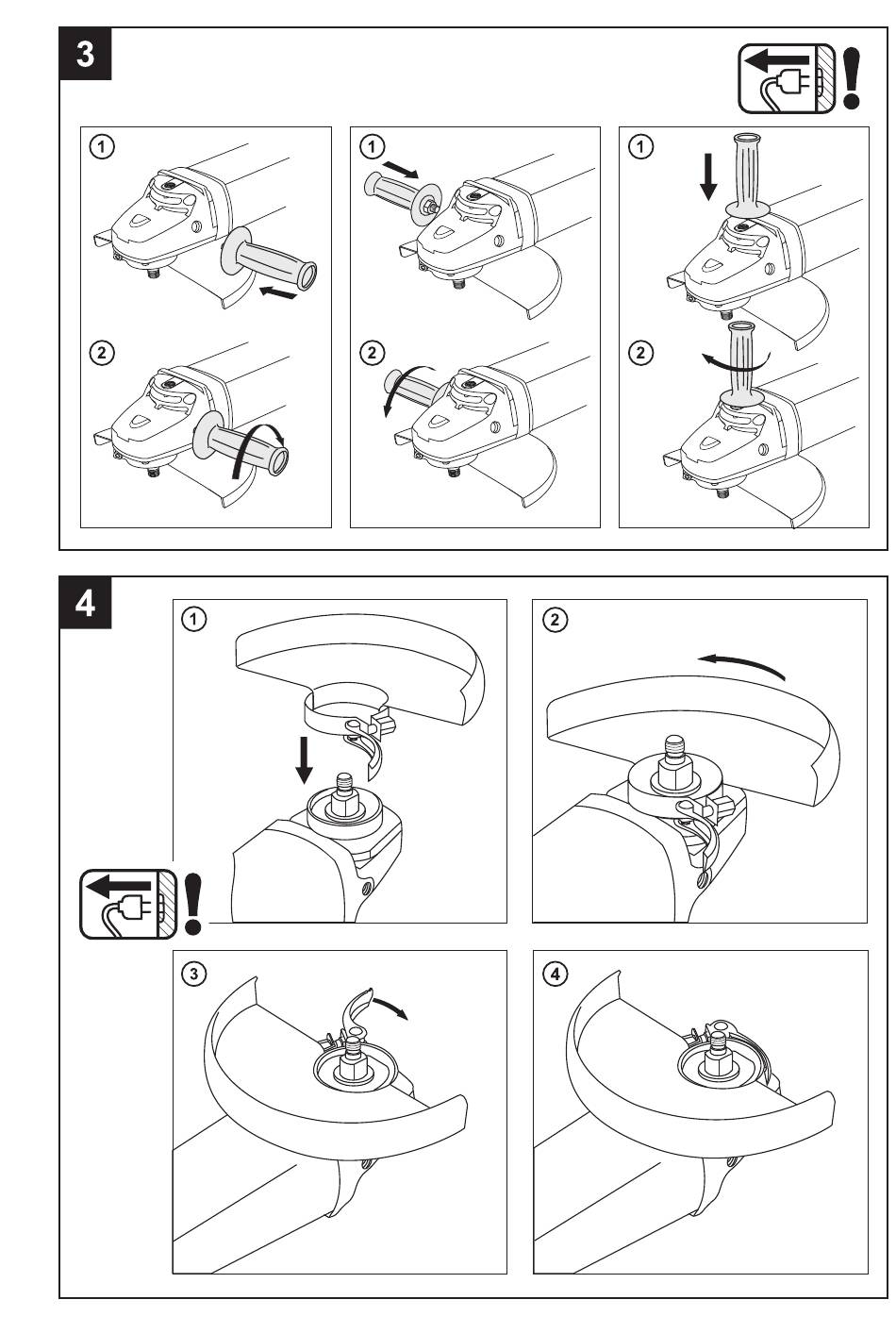 3

!

①

②

①

②

①

②

4

①

②

!

③

④