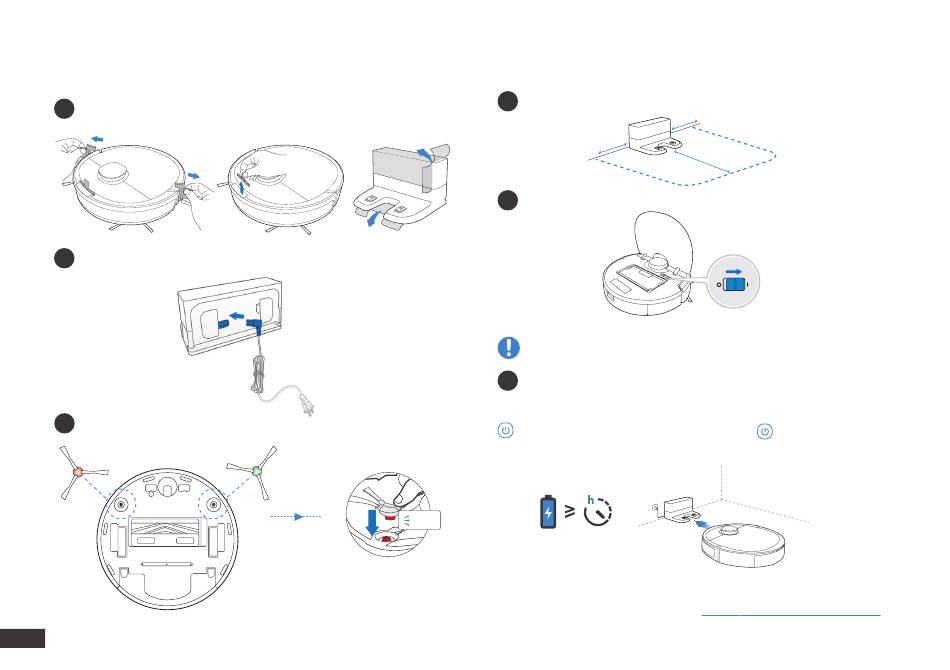 h