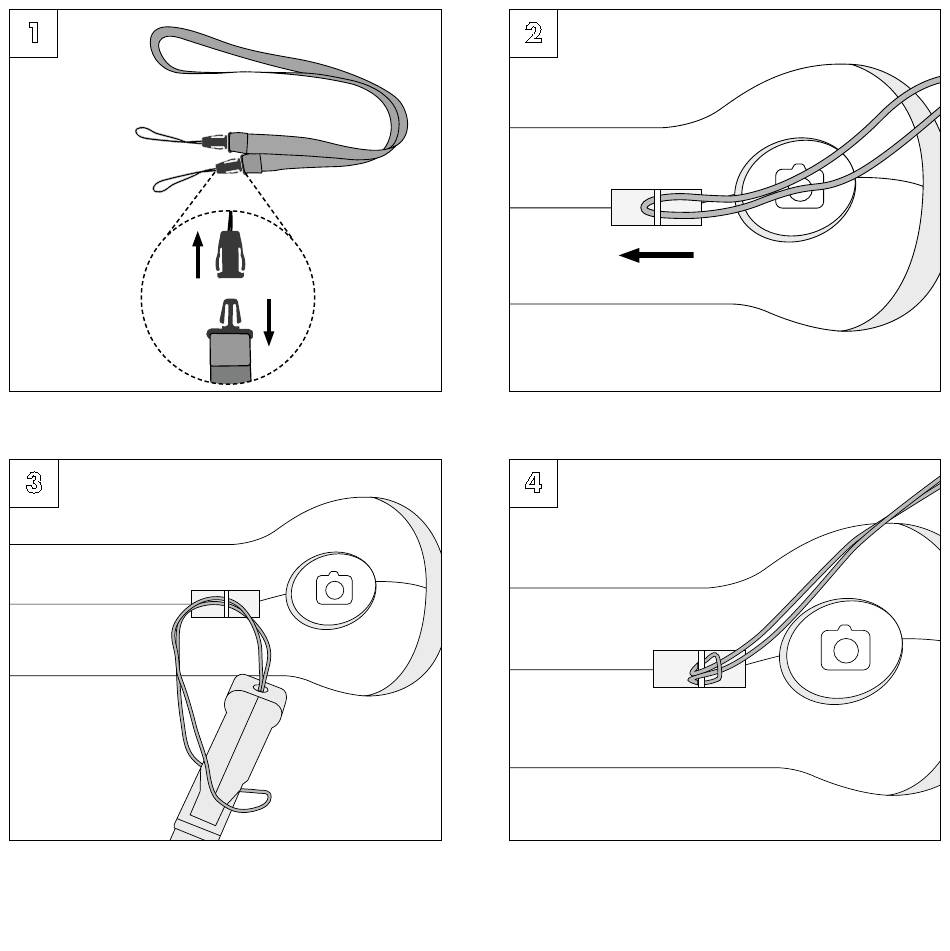 1

2

3

4