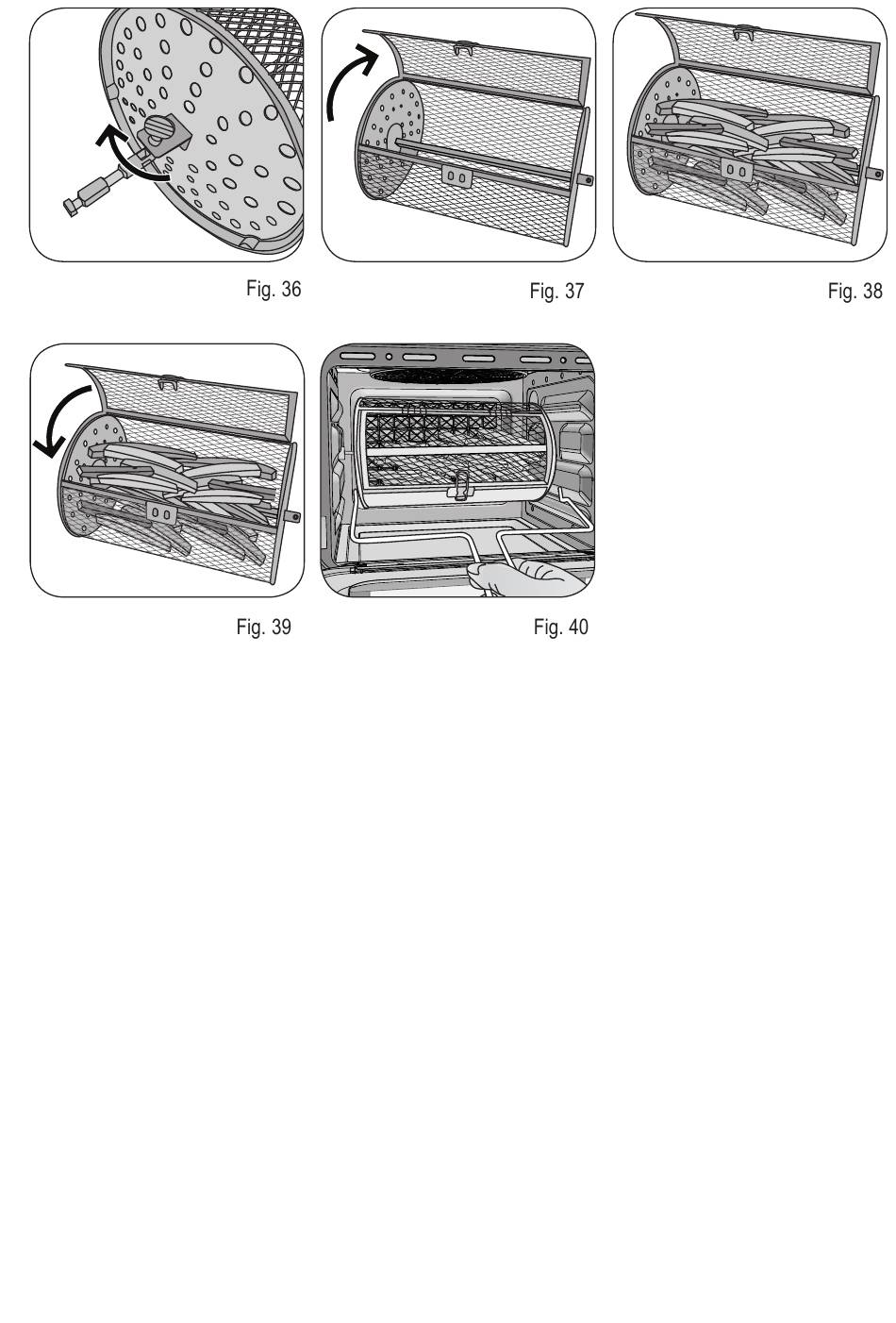 Fig. 36

Fig. 37

Fig. 38

Fig. 39

Fig. 40