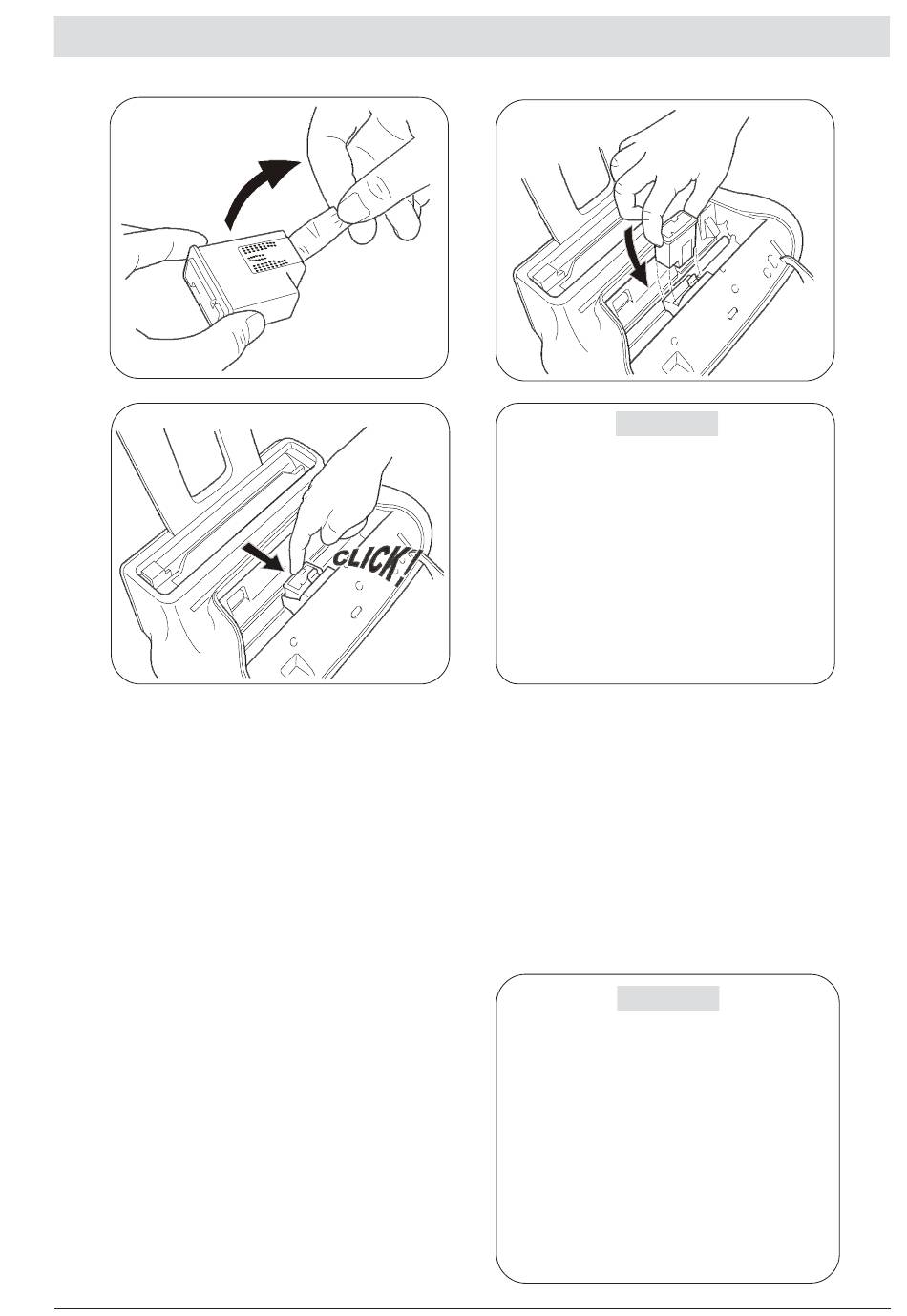 CLICK!