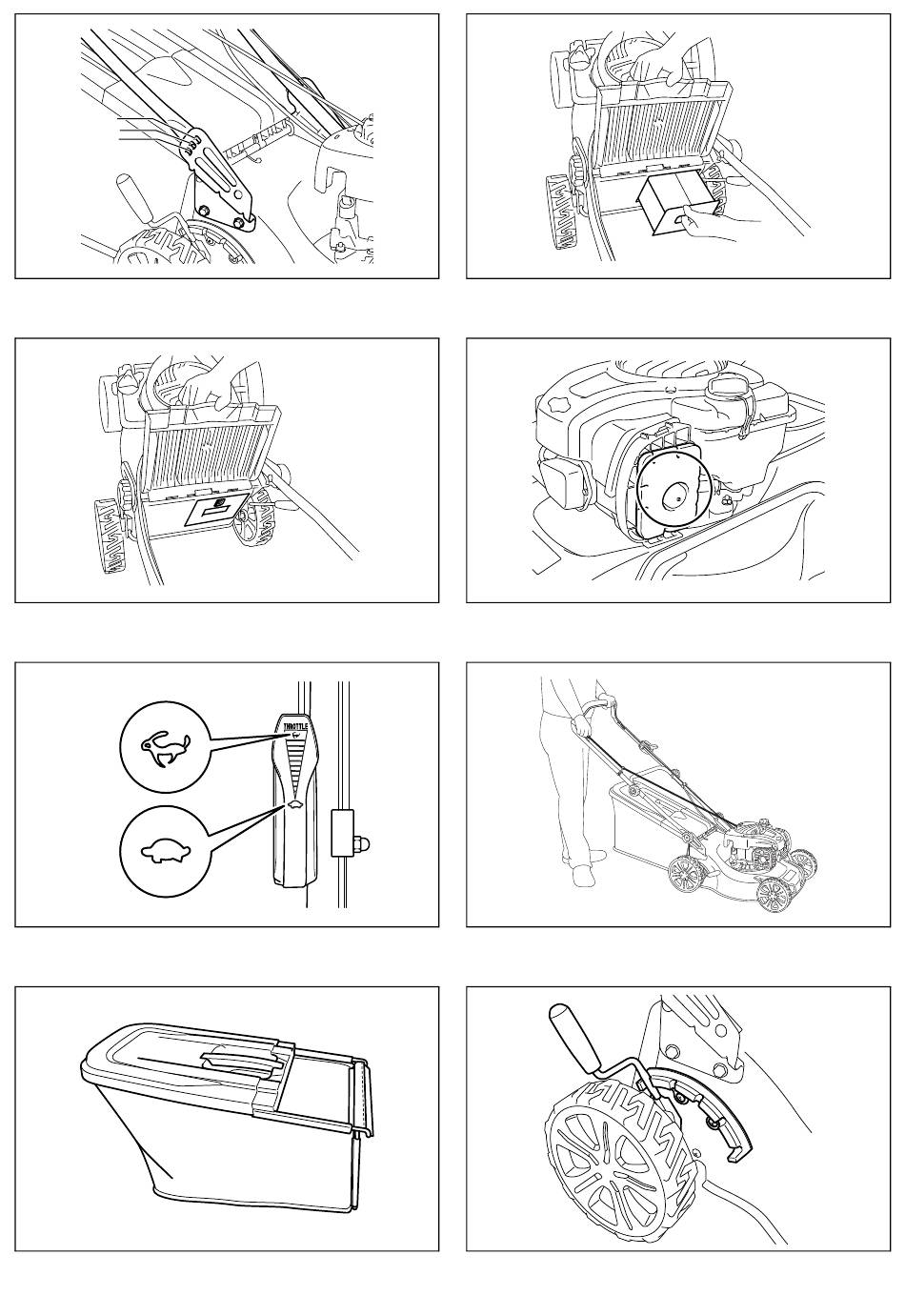 THROTTLE