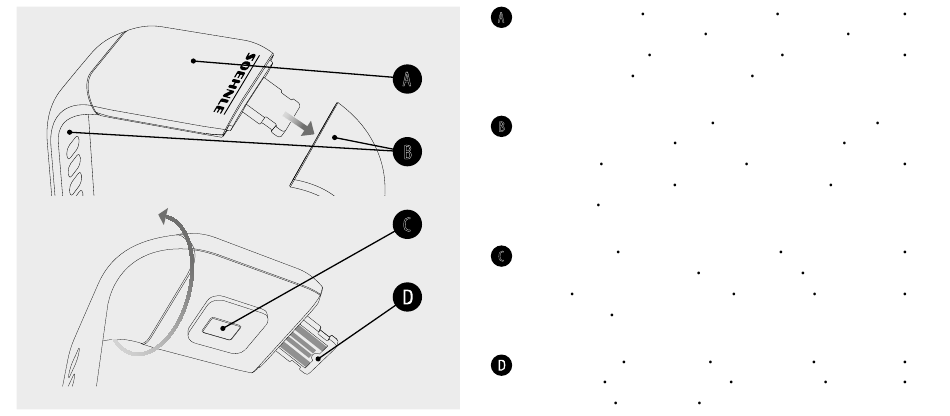 SOEHNLE

A

B

C

D

A

B

C

D