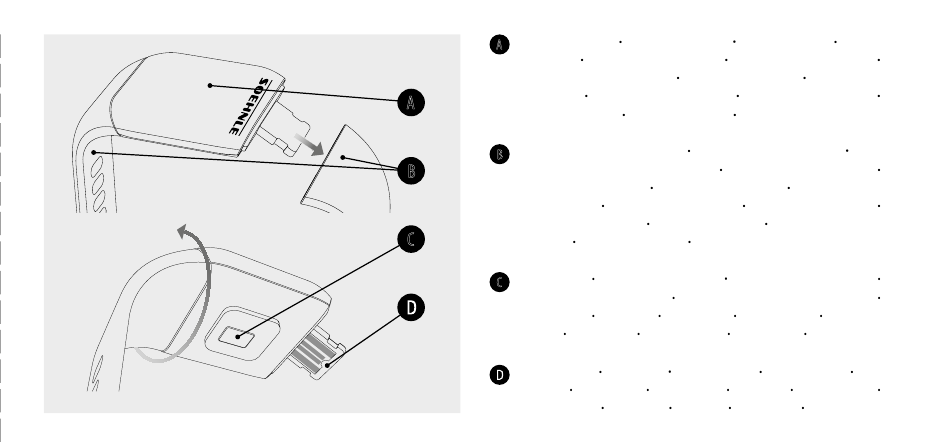 SOEHNLE

A

B

C

D

A

B

C

D