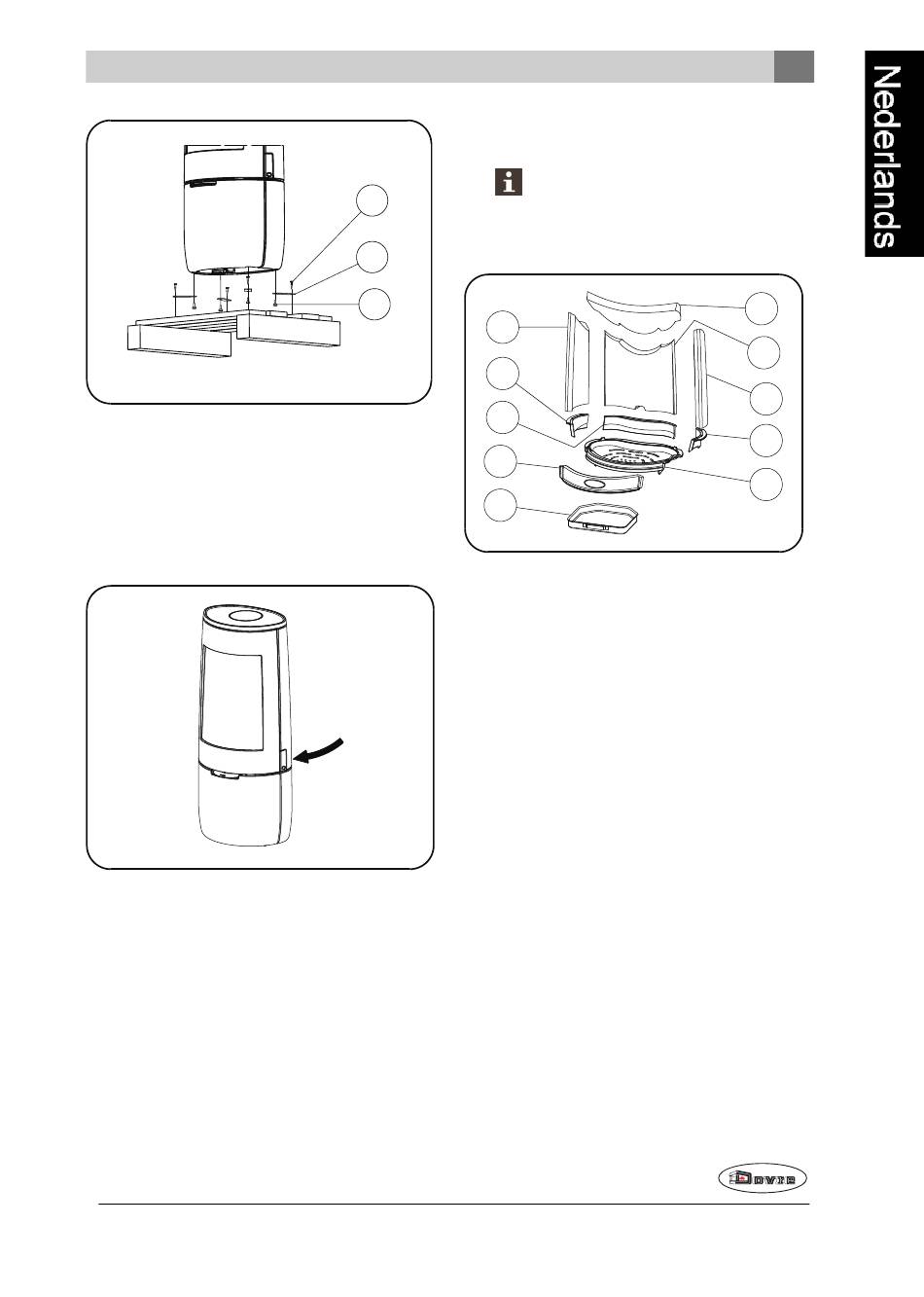 Nederlands

DOVRE