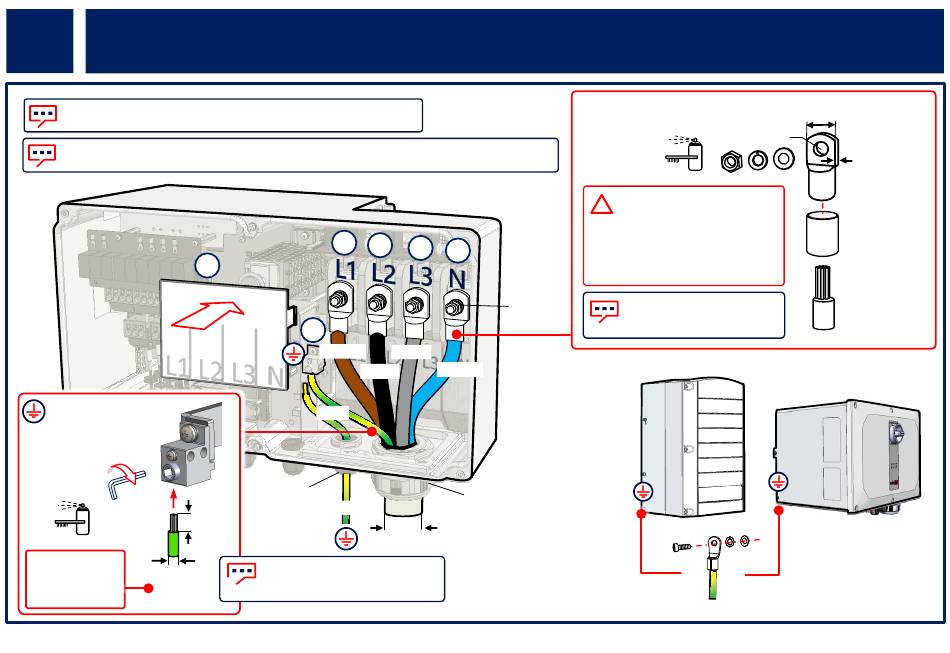 L1
L2
L3
N
L1 L2 L3 N