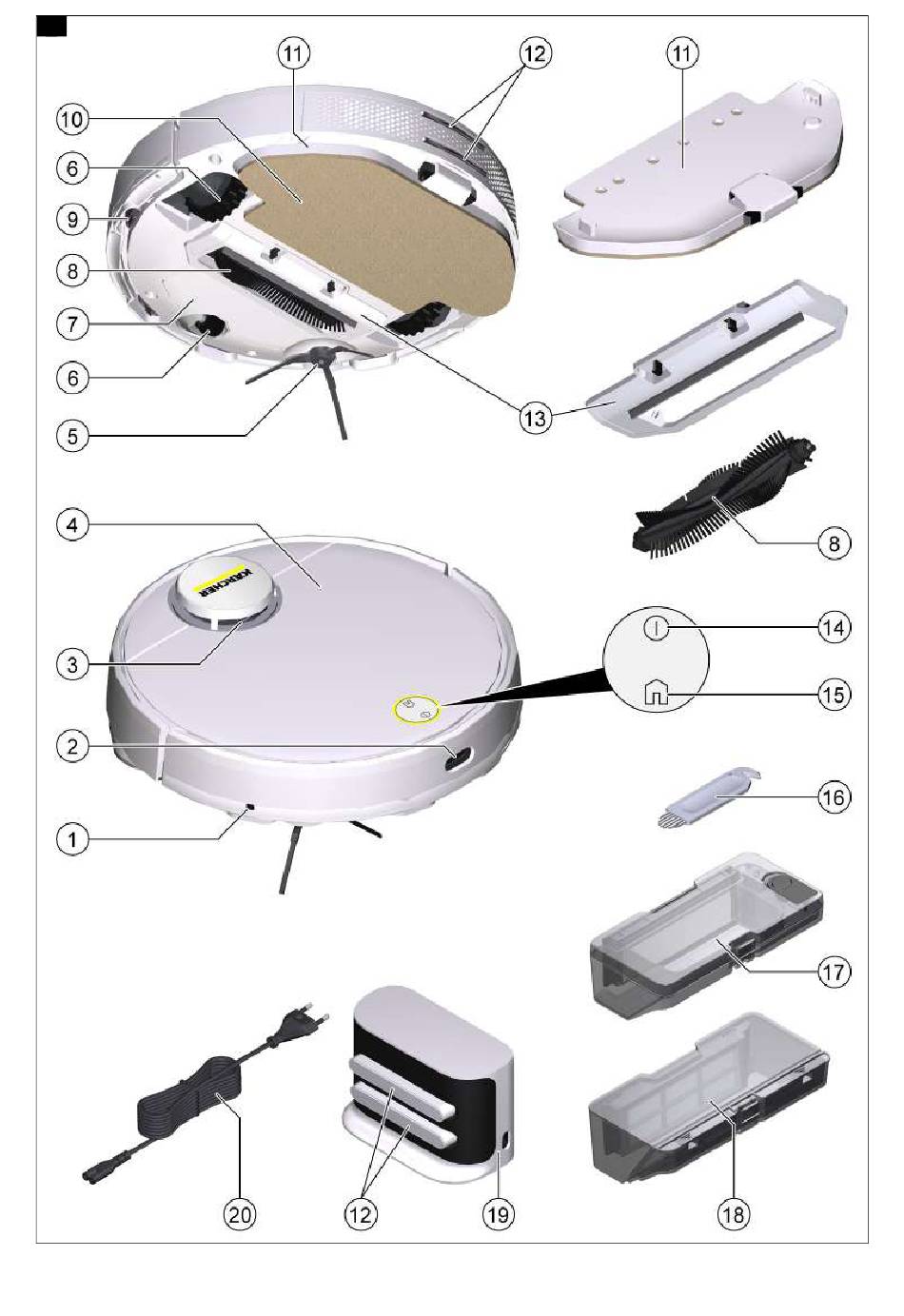 11
12
11
10
6
9
8
7
6
5
13
8
4
KÄRCHER
3
14
15
2
16
1
17
20
12
19
18