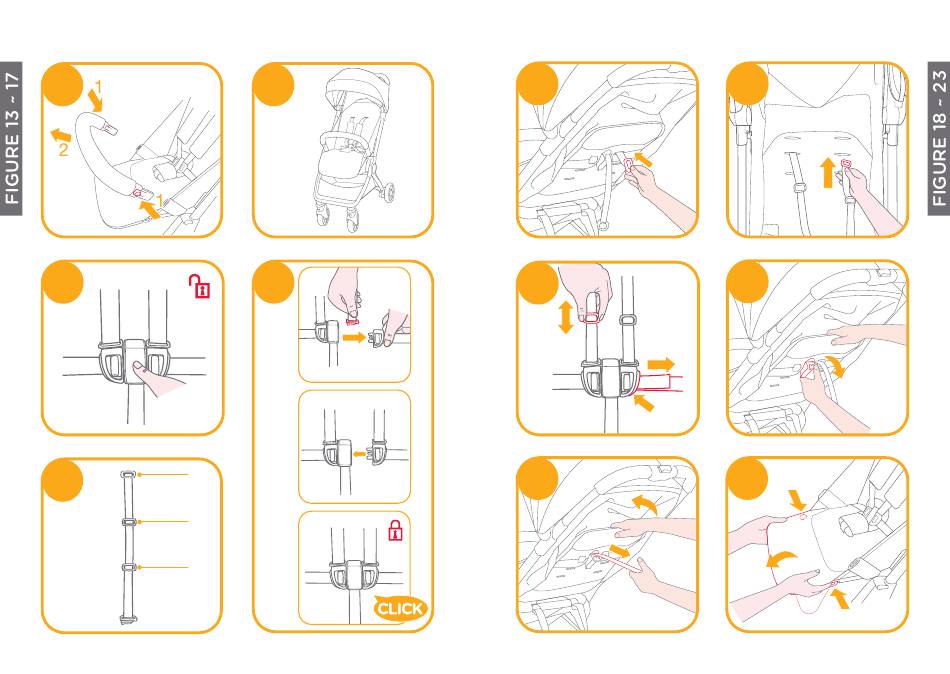 FIGURE 13 - 17

1
2
1

CLICK

FIGURE 18 - 23