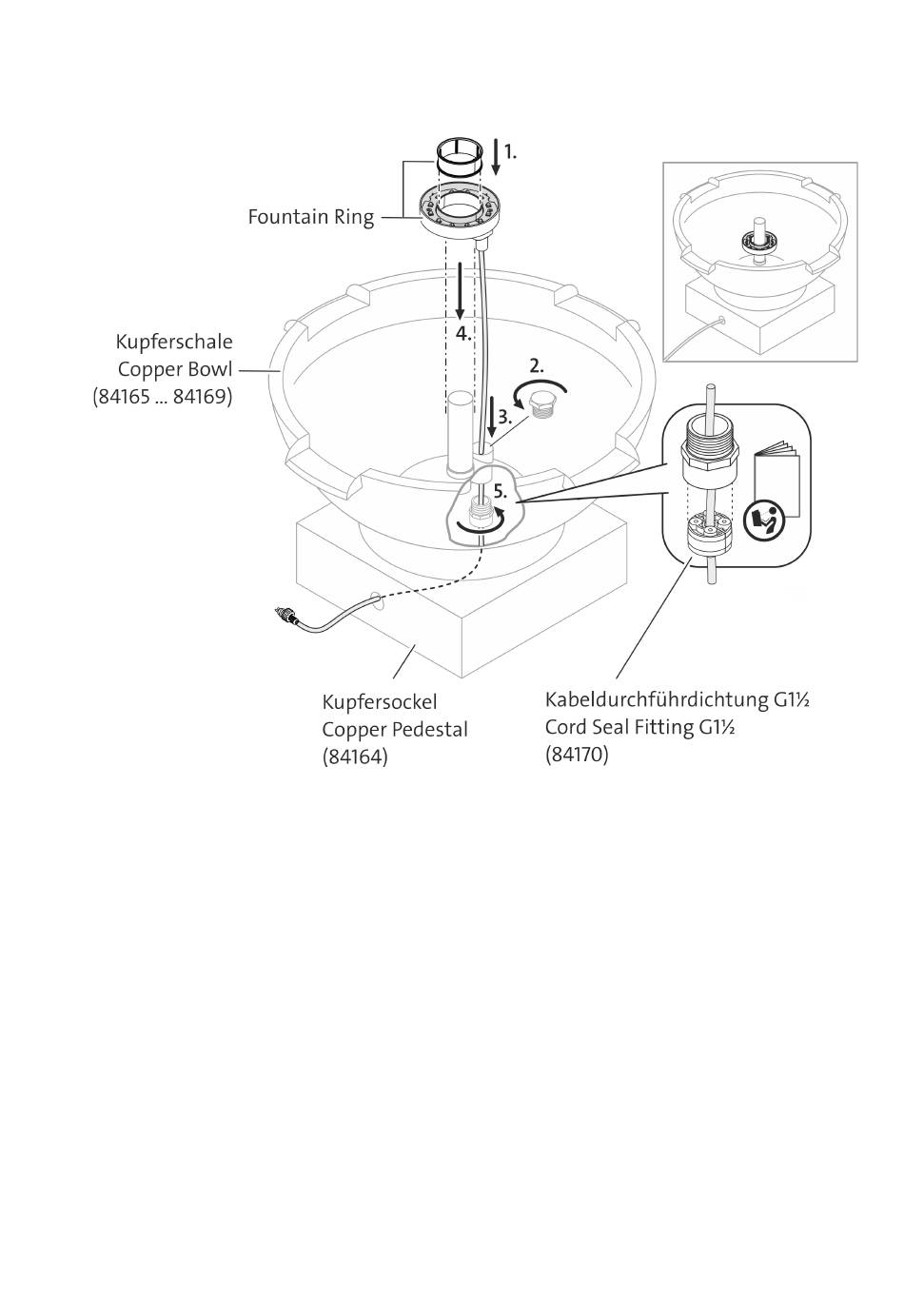 1.

Fountain Ring

4.

Kupferschale
Copper Bowl
(84165 ... 84169)

2.

3.

5.

Kupfersockel
Copper Pedestal
(84164)

Kabeldurchführdichtung G1½
Cord Seal Fitting G1½
(84170)