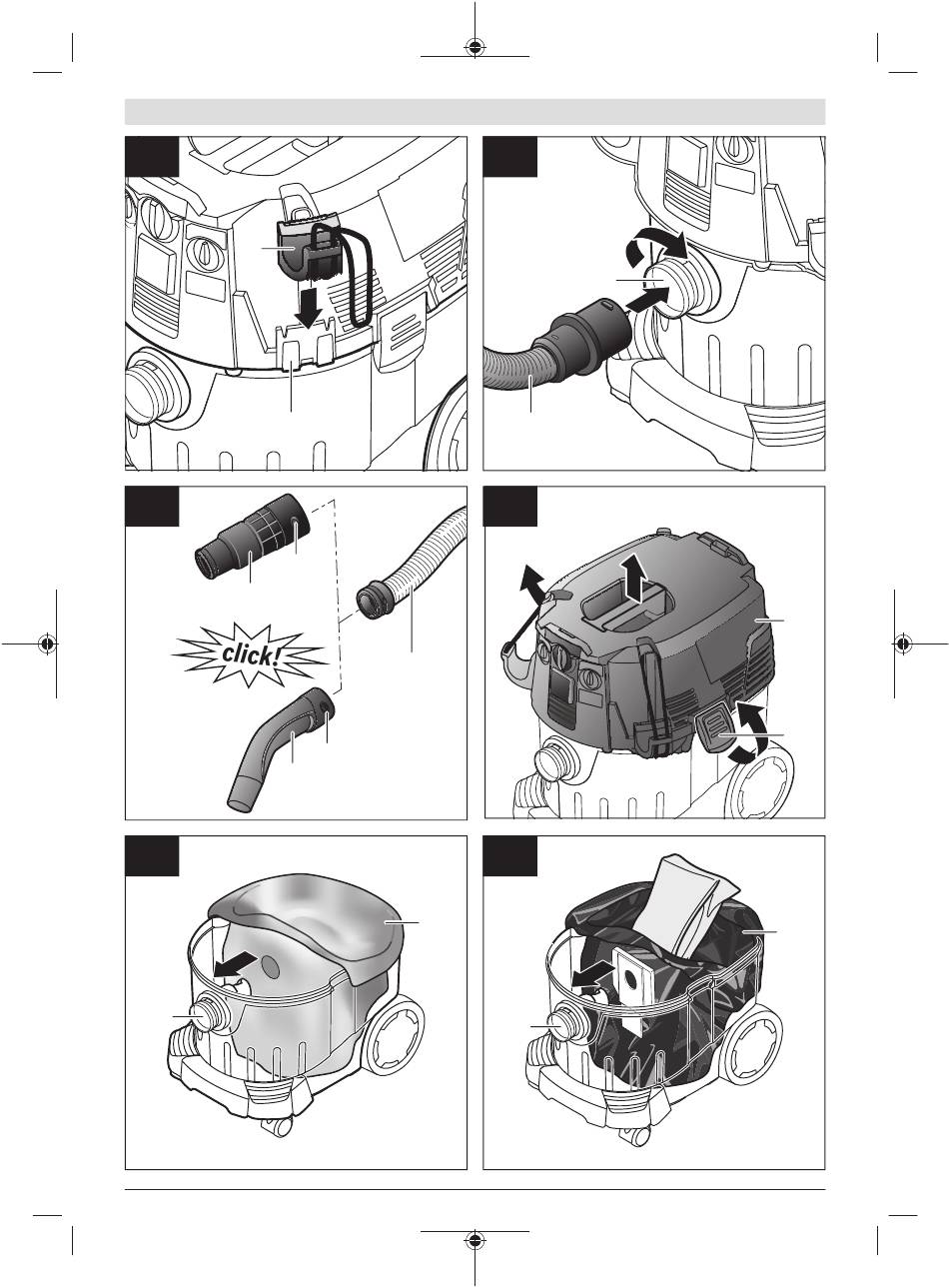 click!