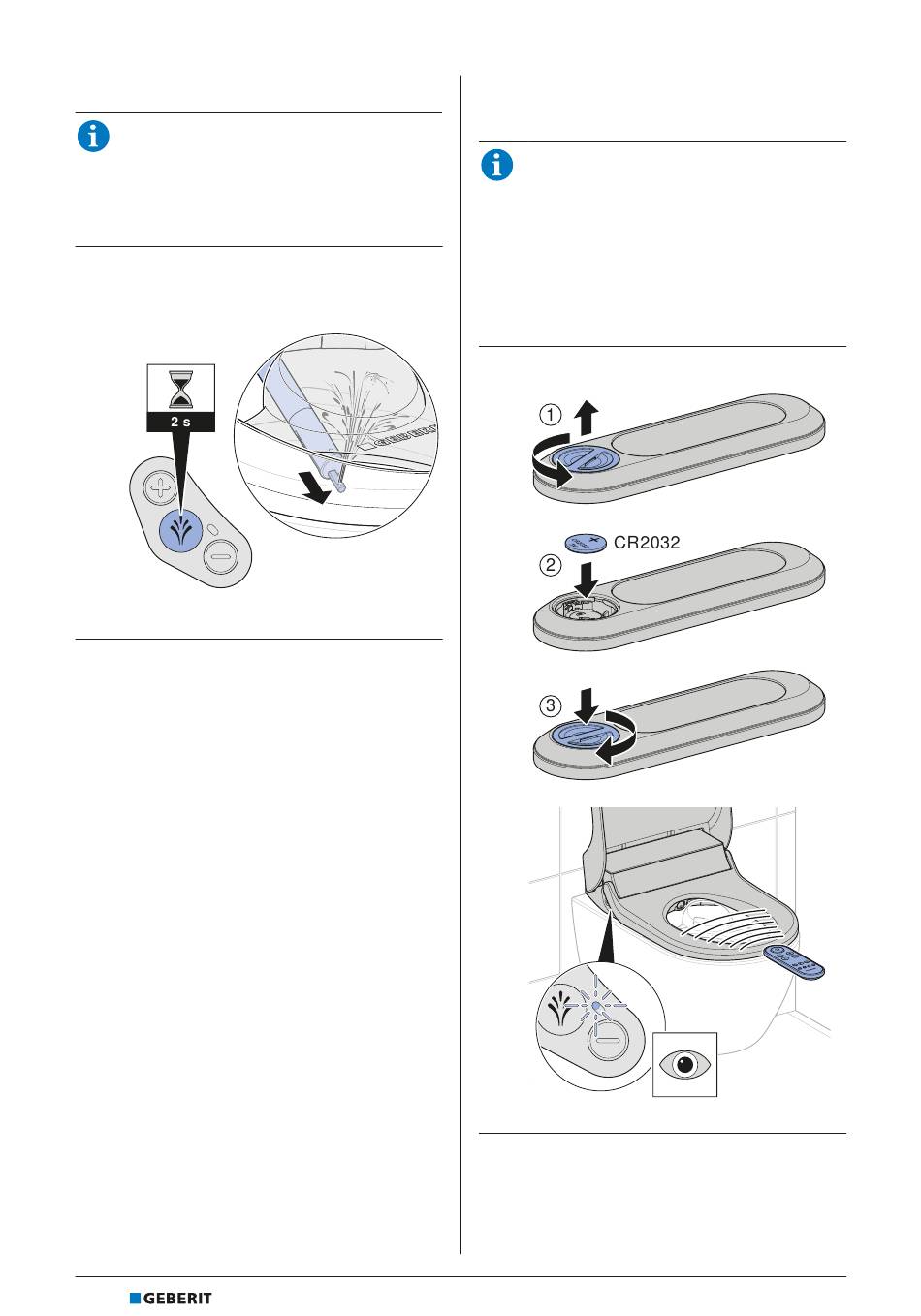 2 s

1

CR2032

2

3

GEBERIT