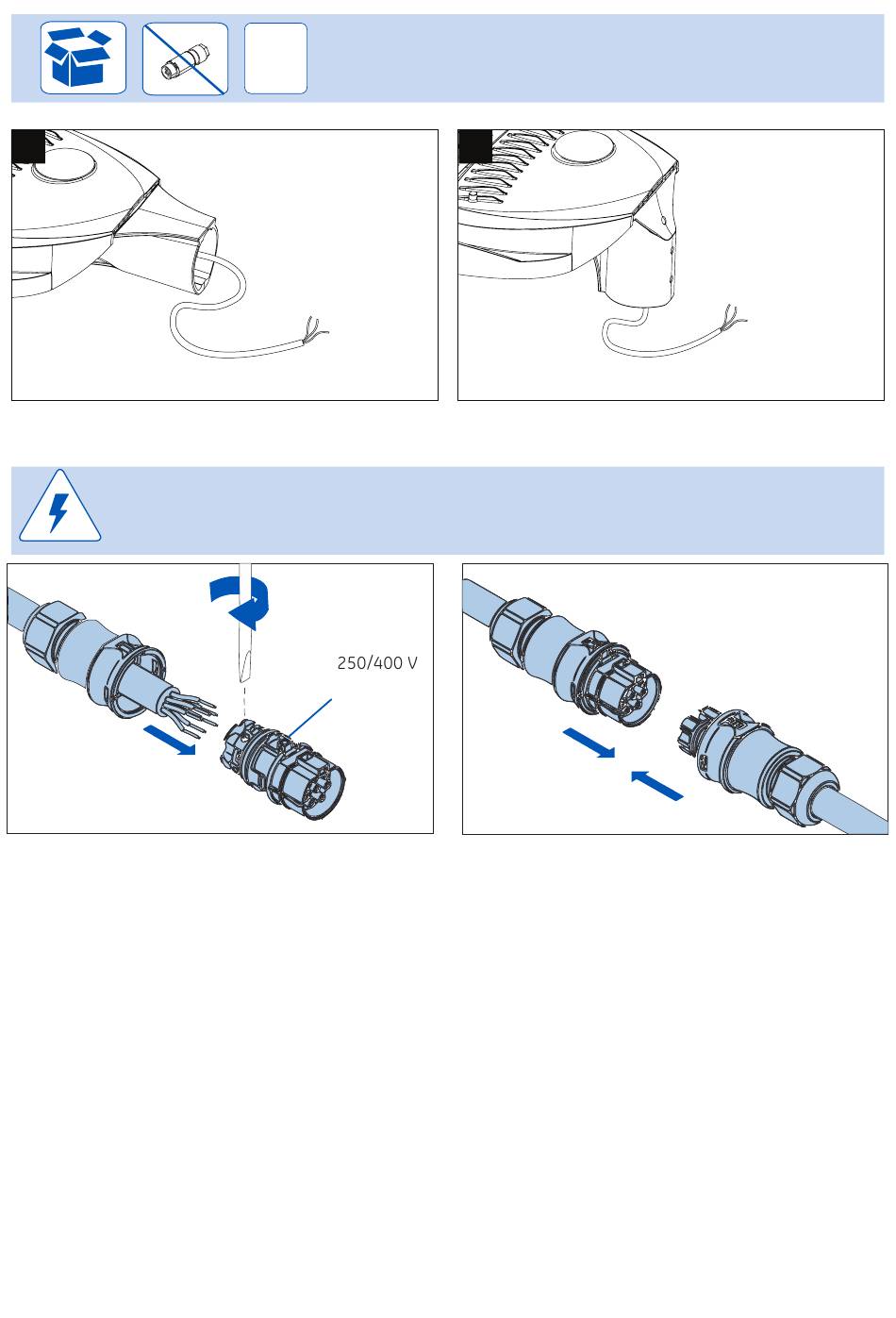 250/400 V