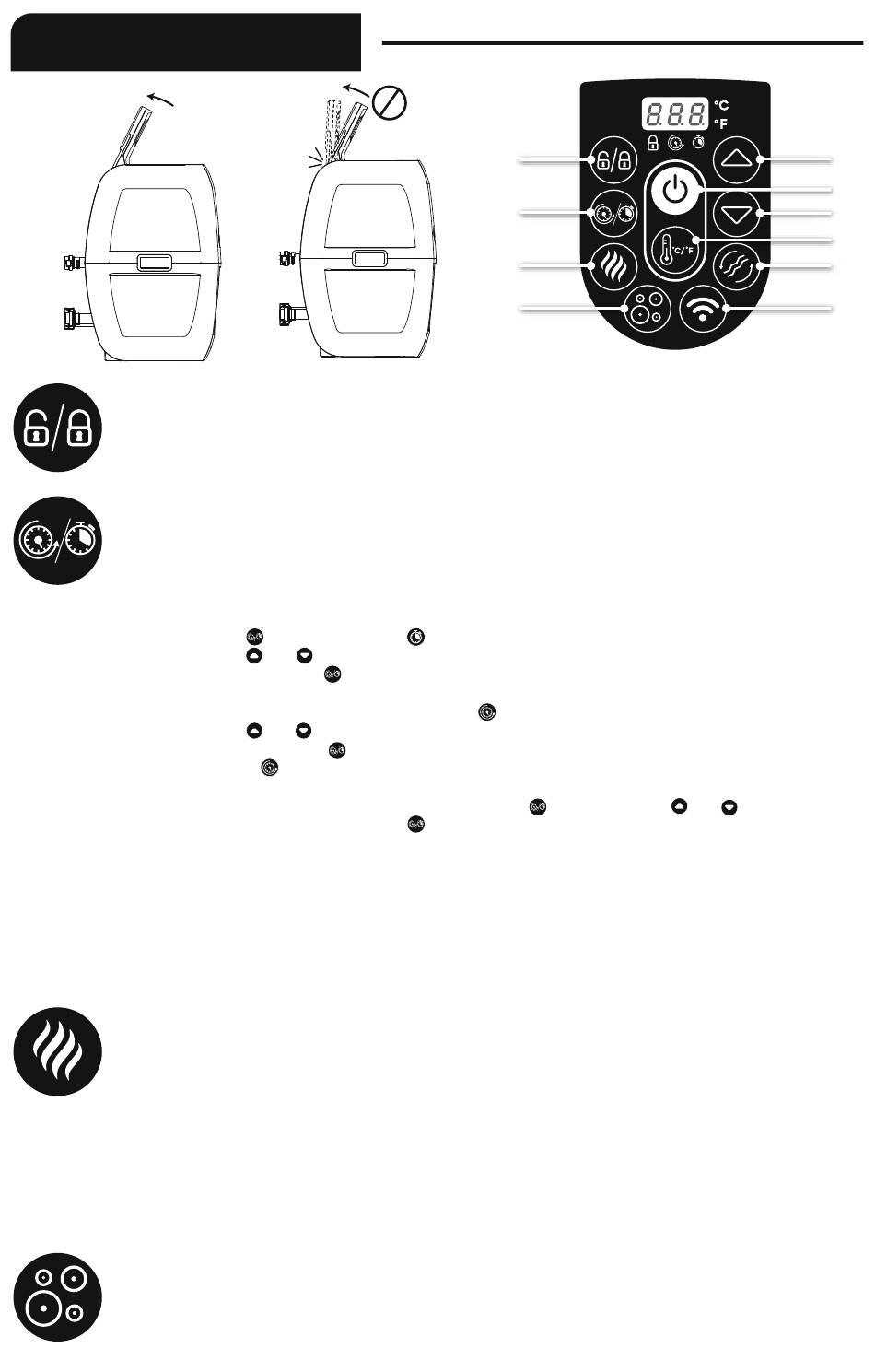 888 °C °F

°C/°F