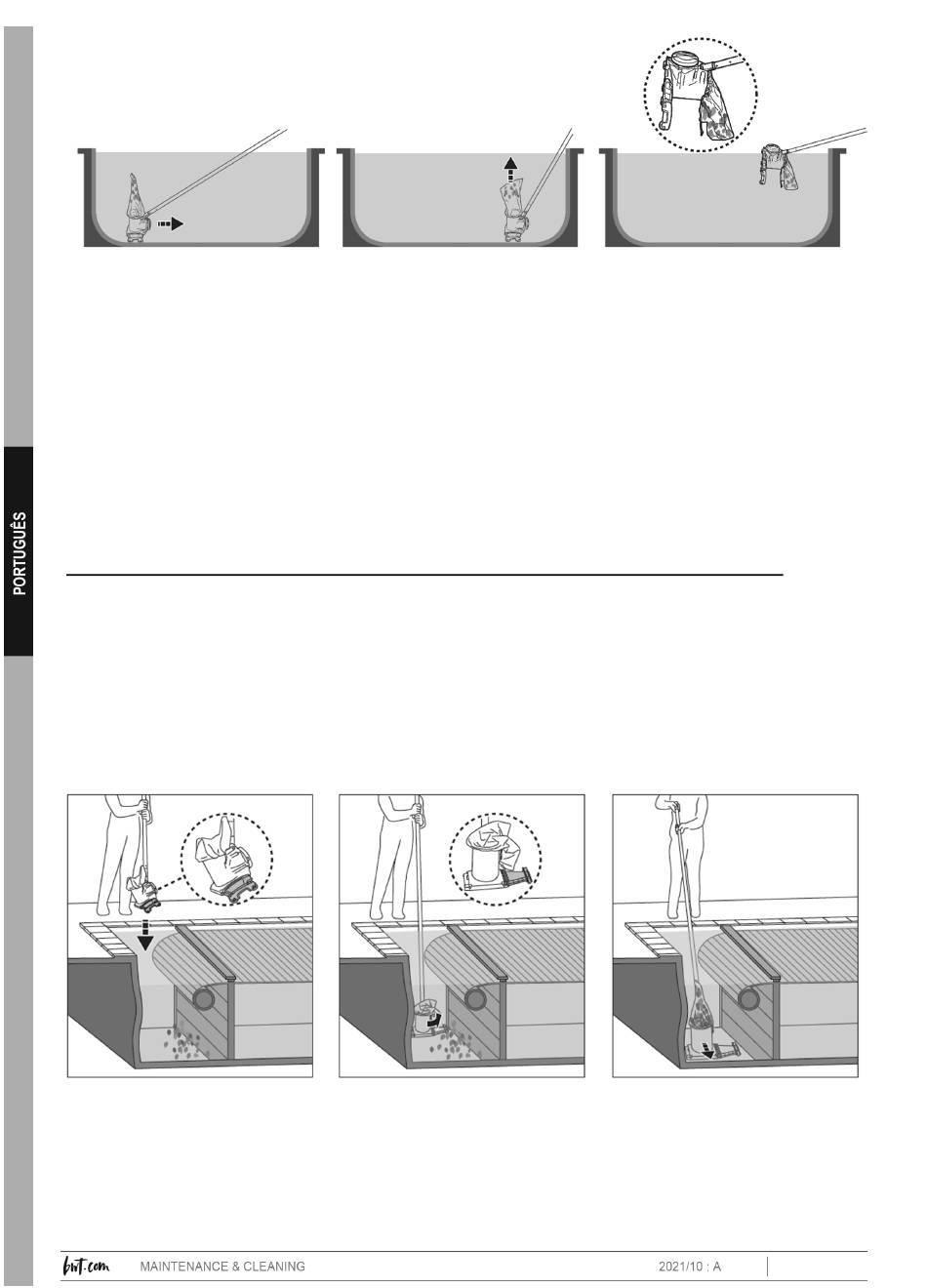 PORTUGUÊS

bwt.com MAINTENANCE & CLEANING 2021/10 : A