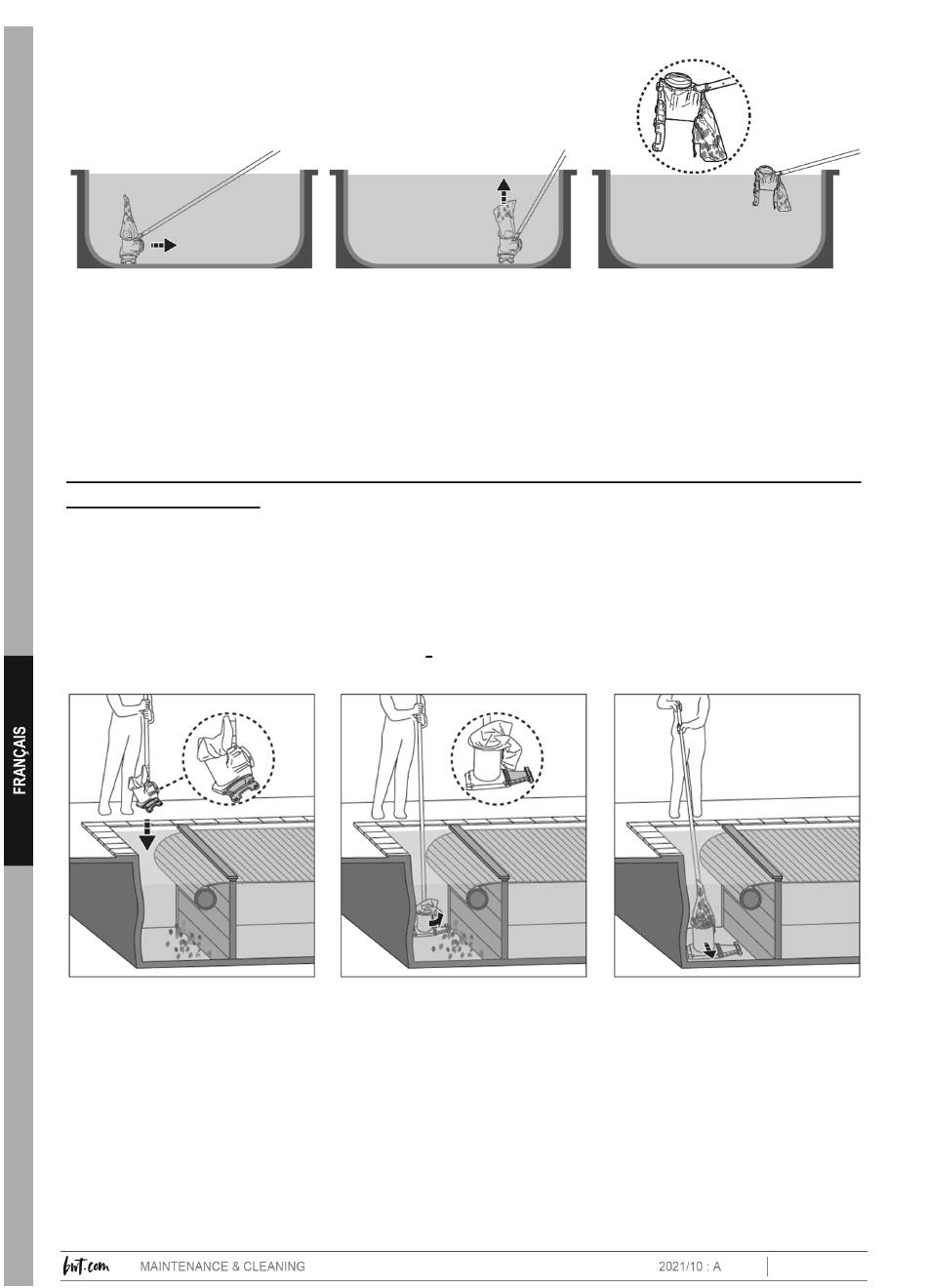 -

FRANÇAIS

bwt.com MAINTENANCE & CLEANING 2021/10 : A