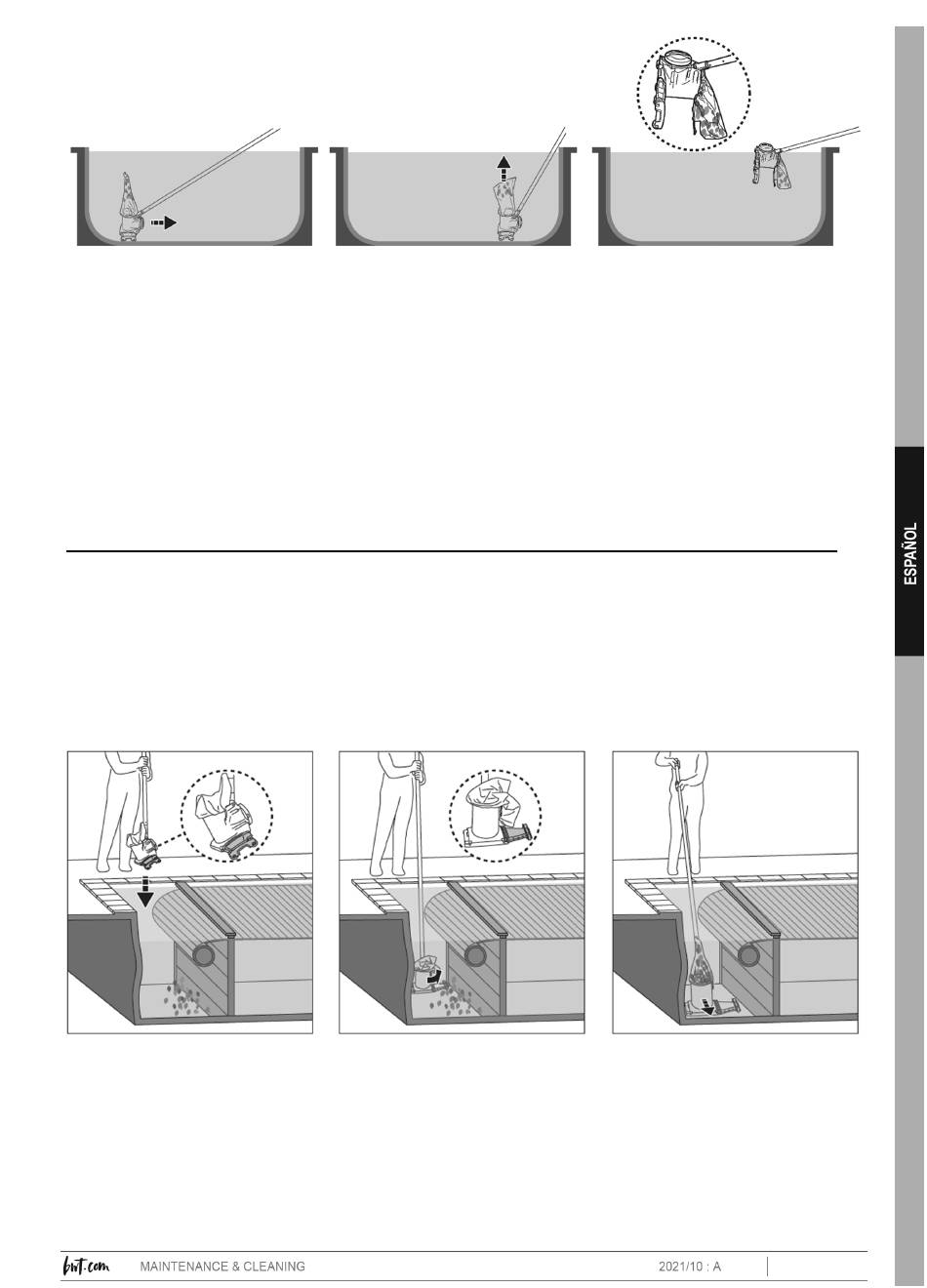 ESPAÑOL

bwt.com MAINTENANCE & CLEANING 2021/10 : A