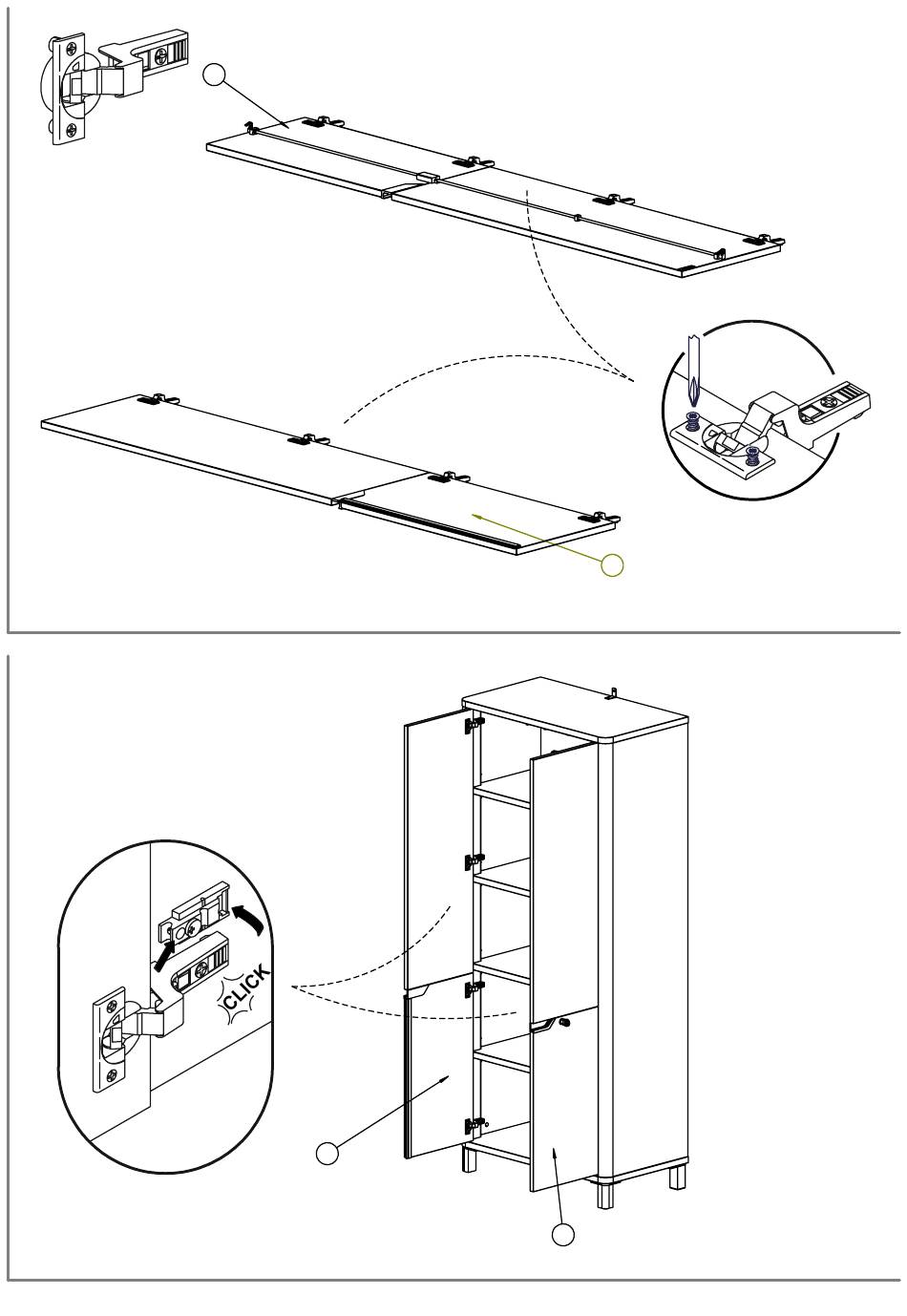 CLICK