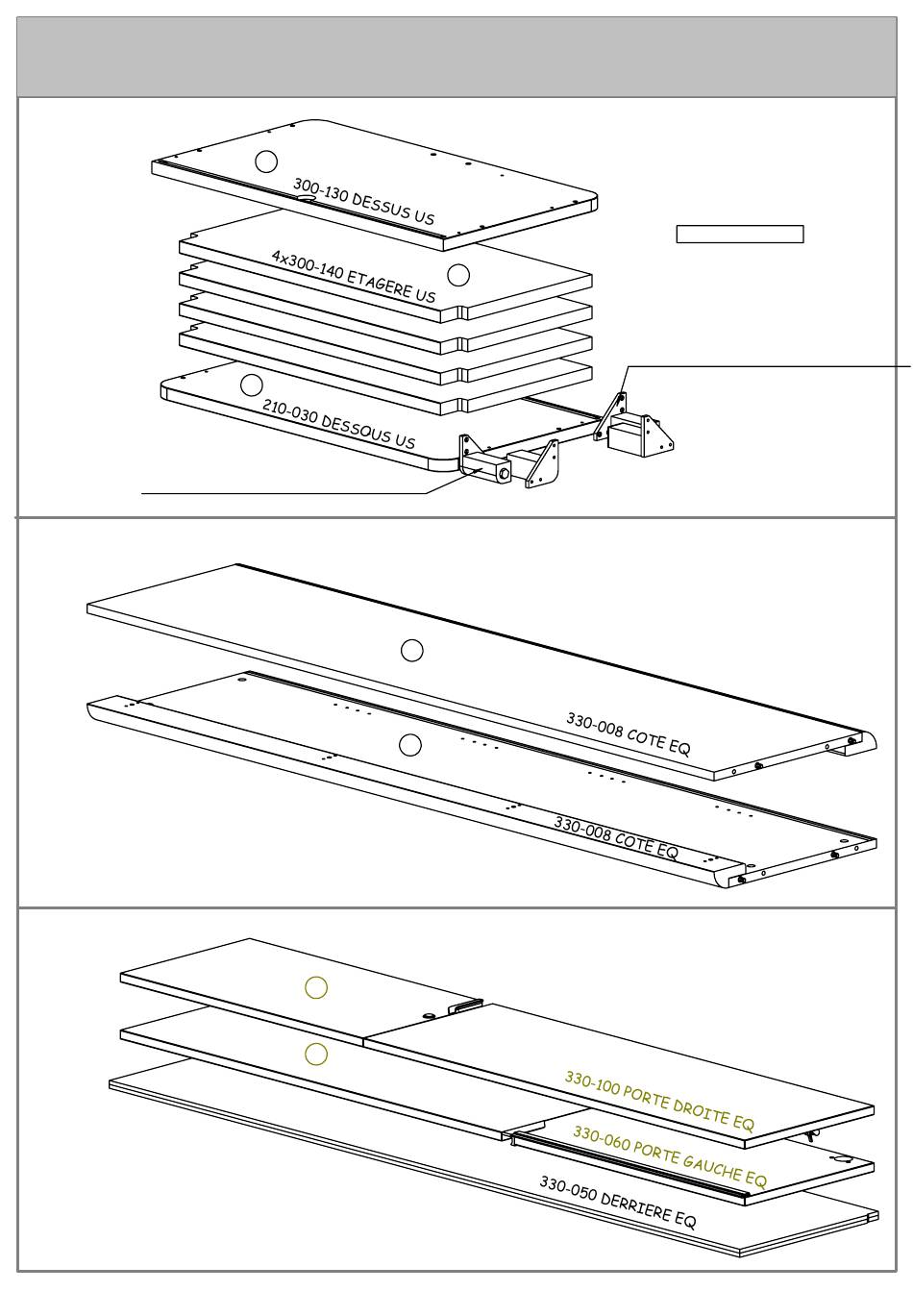 300-130 DESSUS US

4x300-140 ETAGERE US

210-030 DESSOUS US

330-008 COTE EQ

330-008 COTE EQ

330-100 PORTE DROITE EQ

330-060 PORTE GAUCHE EQ

330-050 DERRIERE EQ