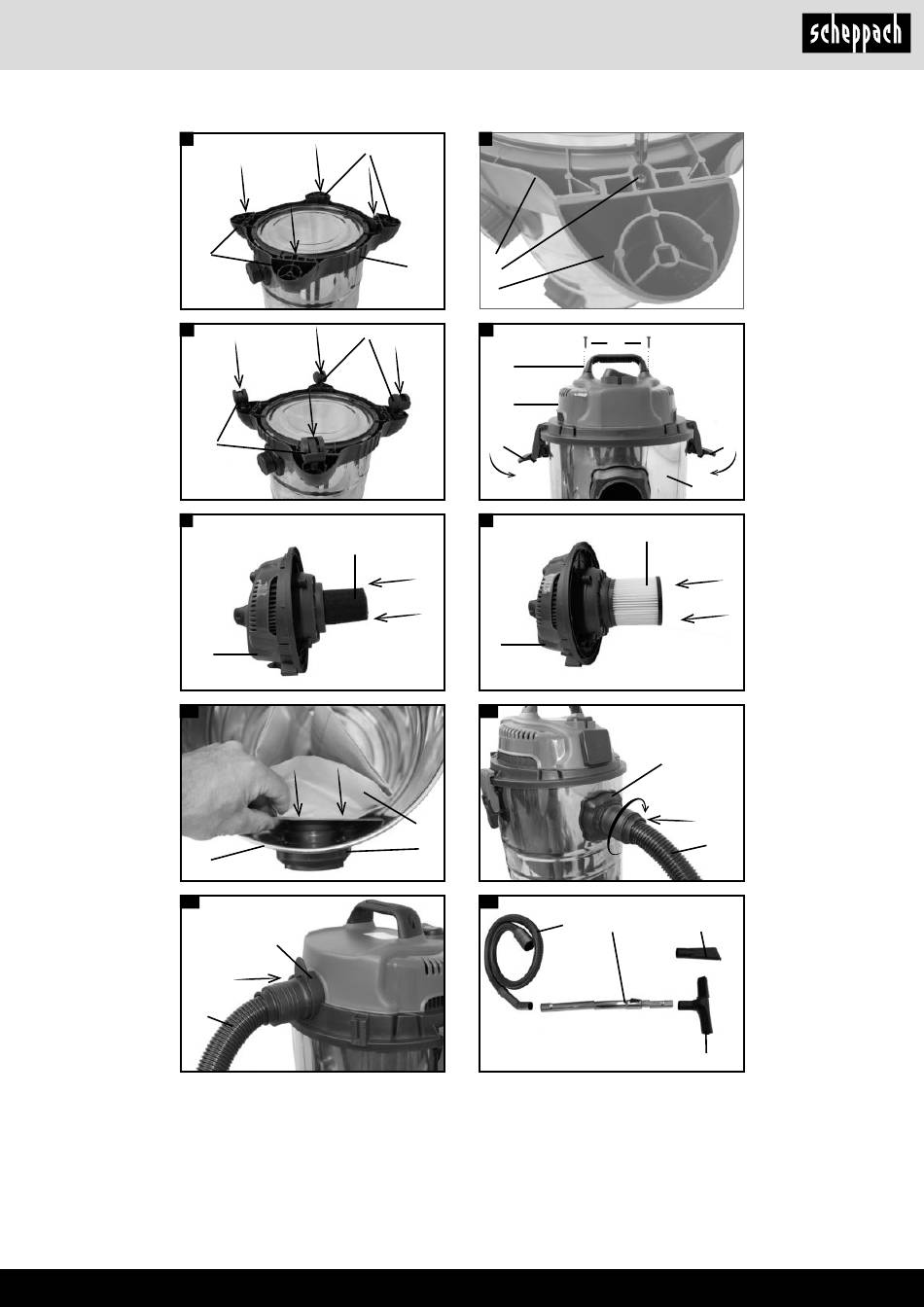 scheppach