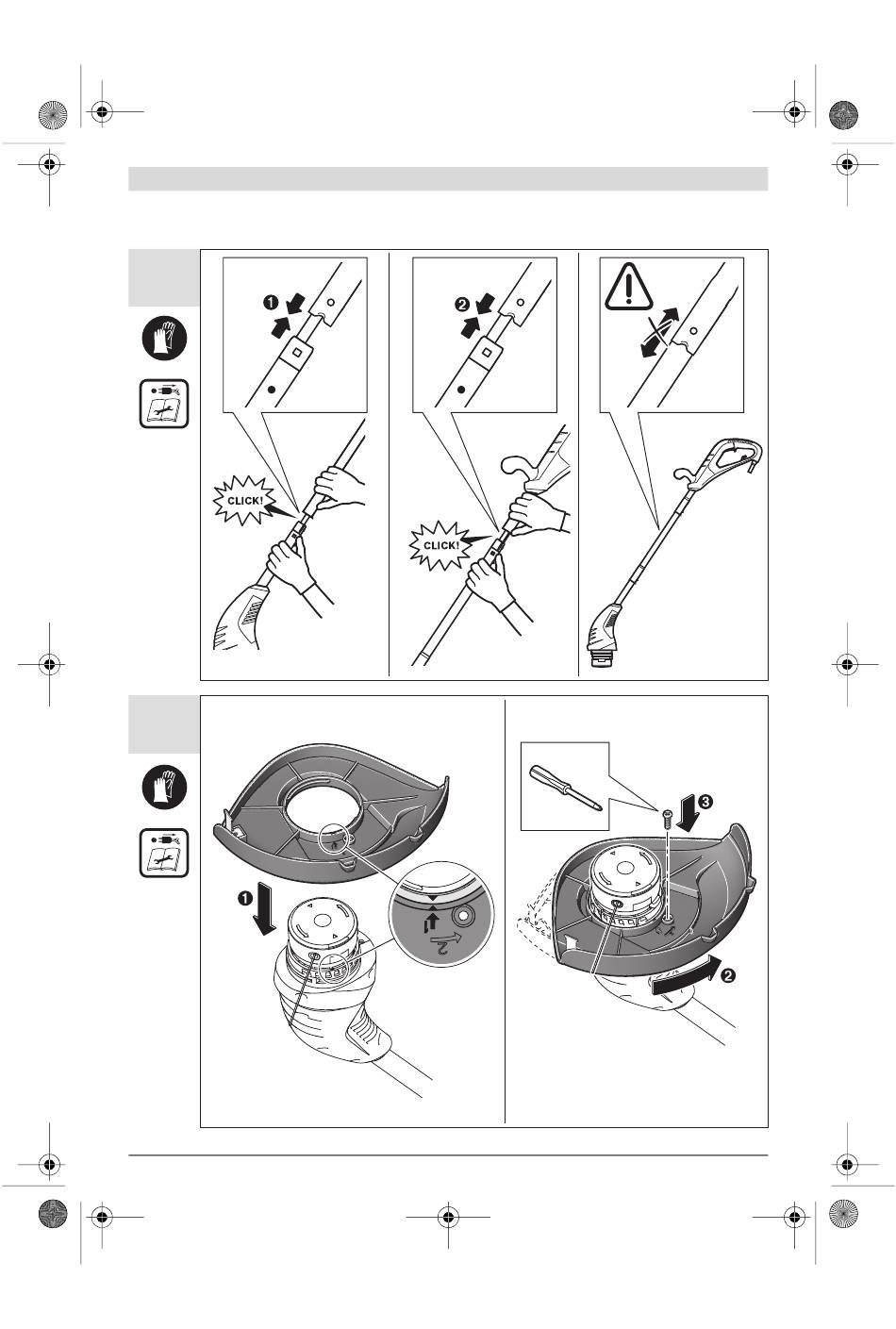 ❶

❷

CLICK!

CLICK!

❶

1

2

❸

❷