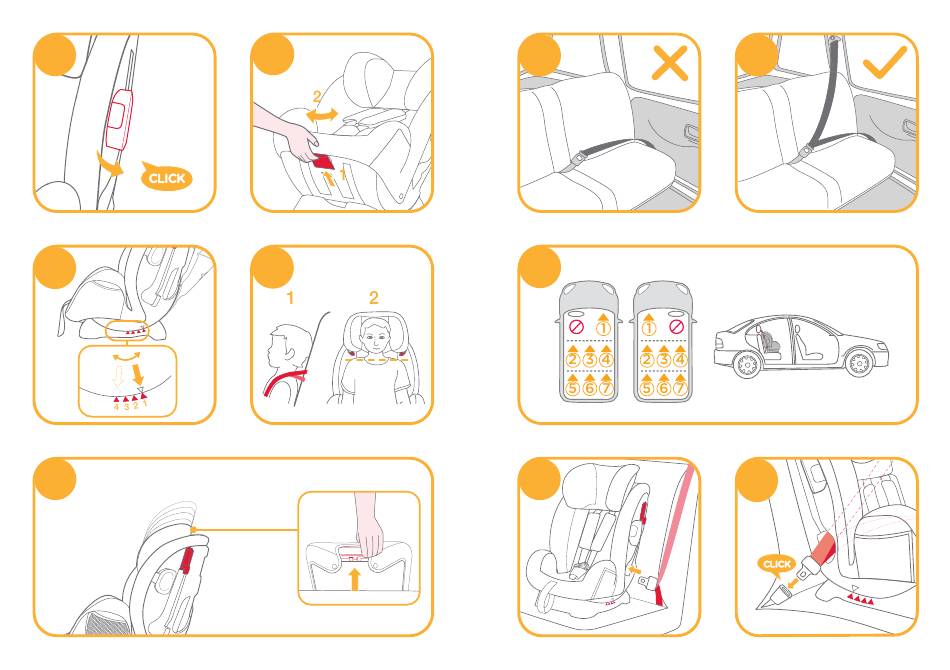 CLICK

2

1

4 3 2 1

1 2

1 1

2 3 4 2 3 4

5 6 7 5 6 7

CLICK