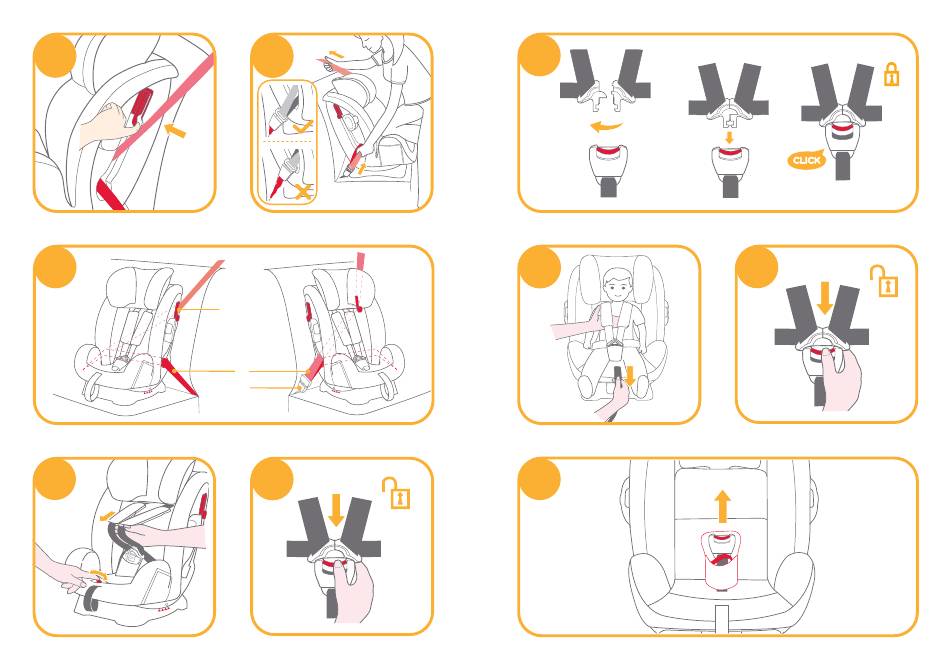 CLICK