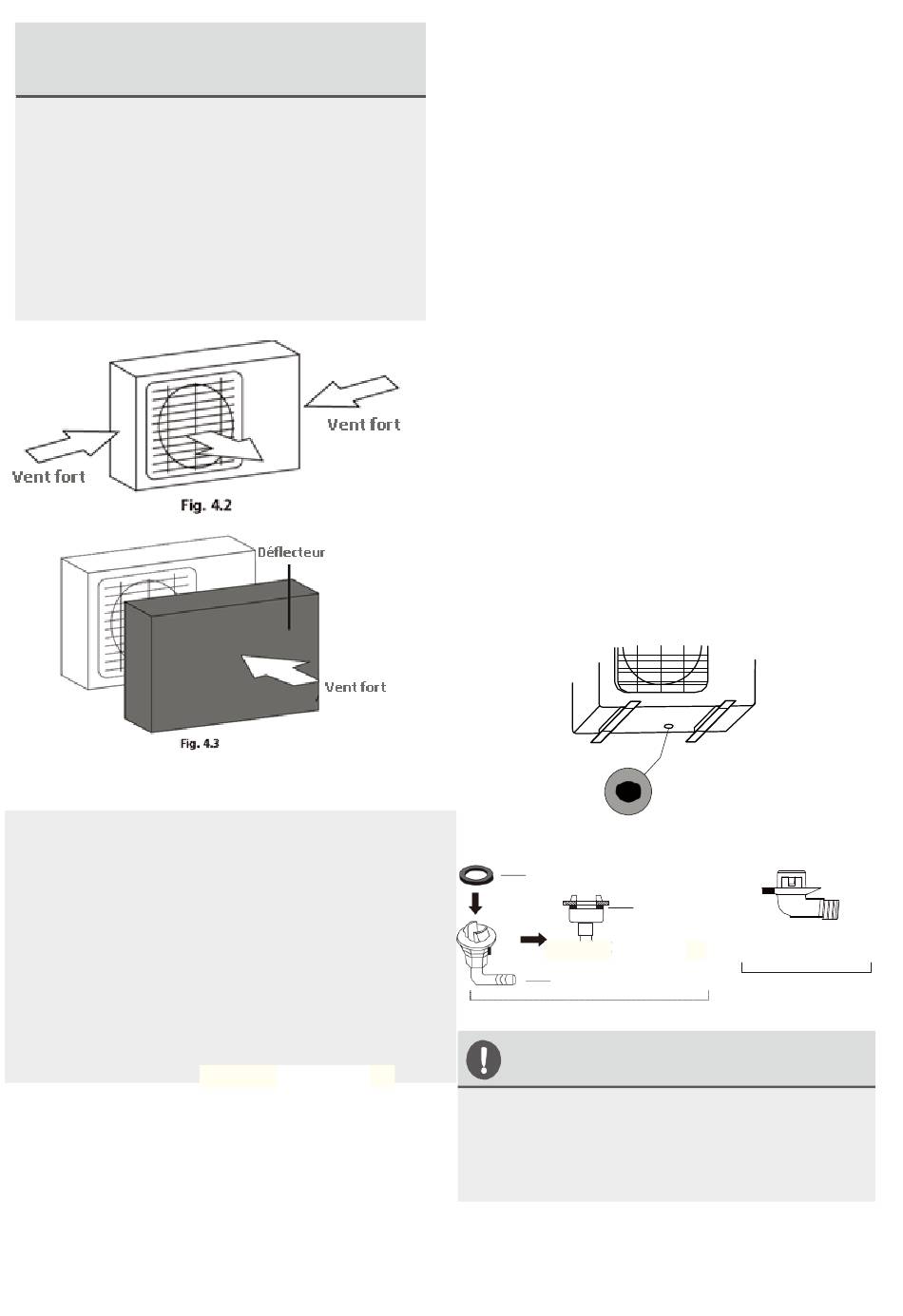 Vent fort

Vent fort

Fig. 4.2

Déflecteur

Vent fort

Fig. 4.3