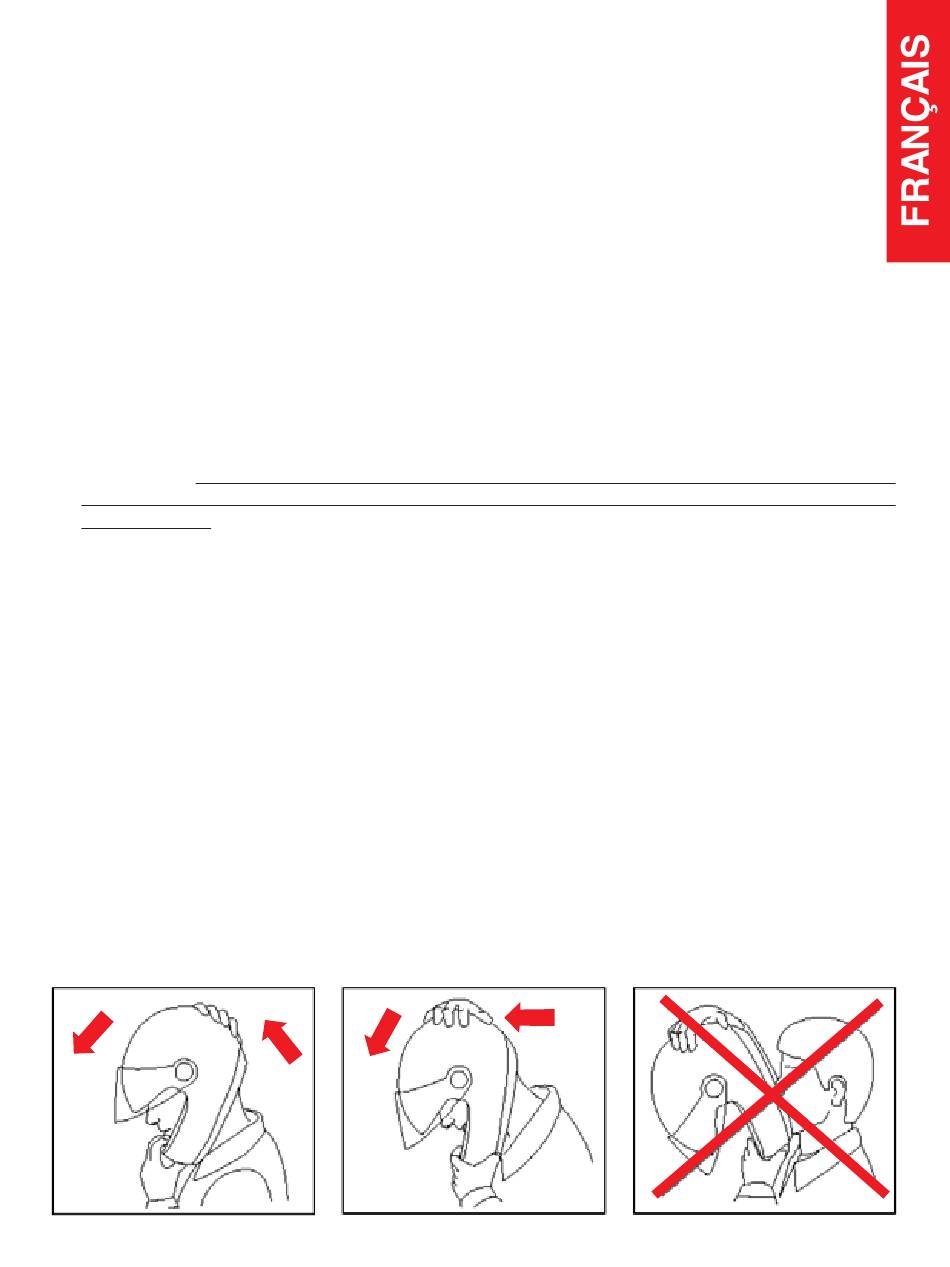 FRANÇAIS