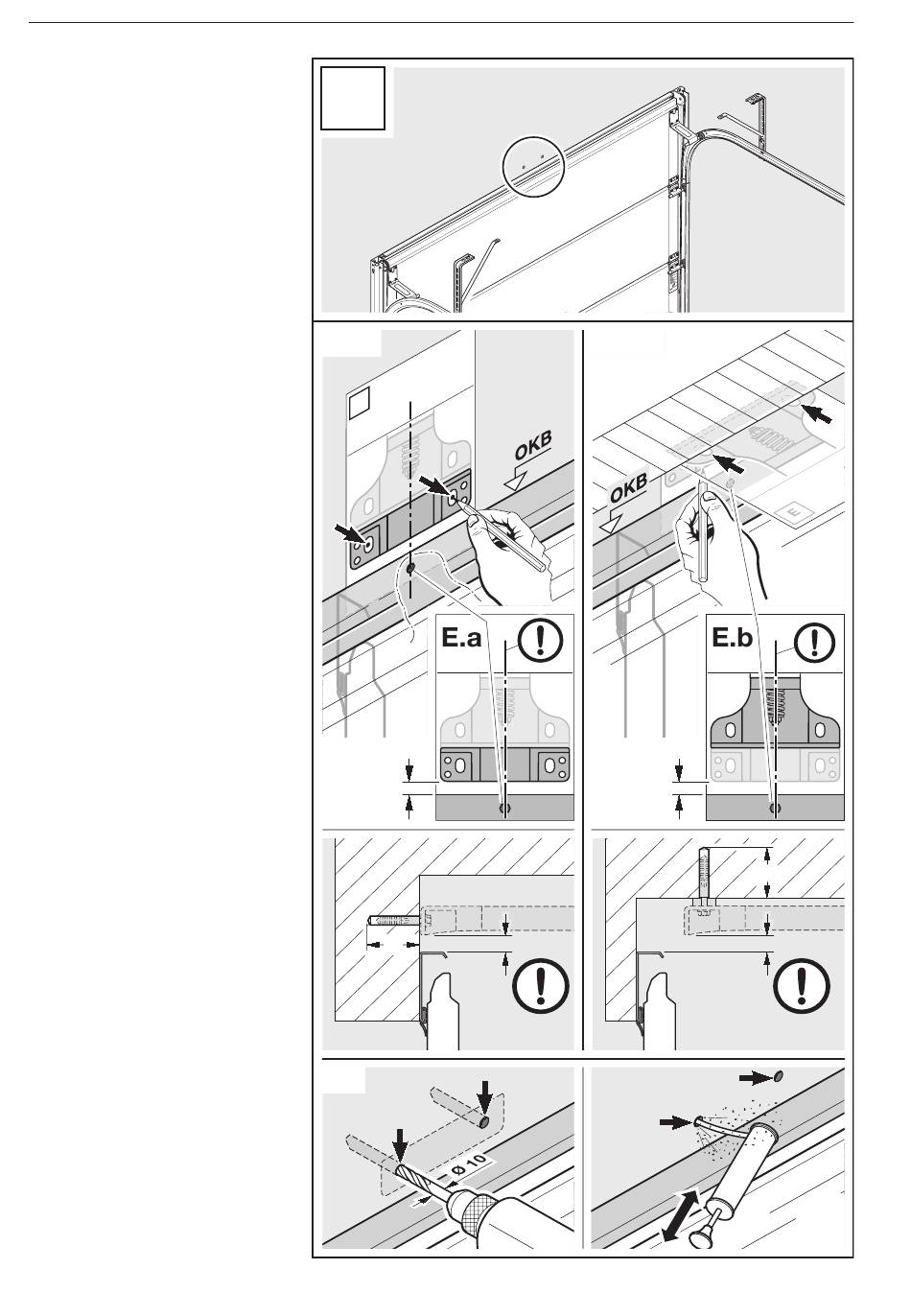 OKB

OKB

E.a

E.b

Ø 10