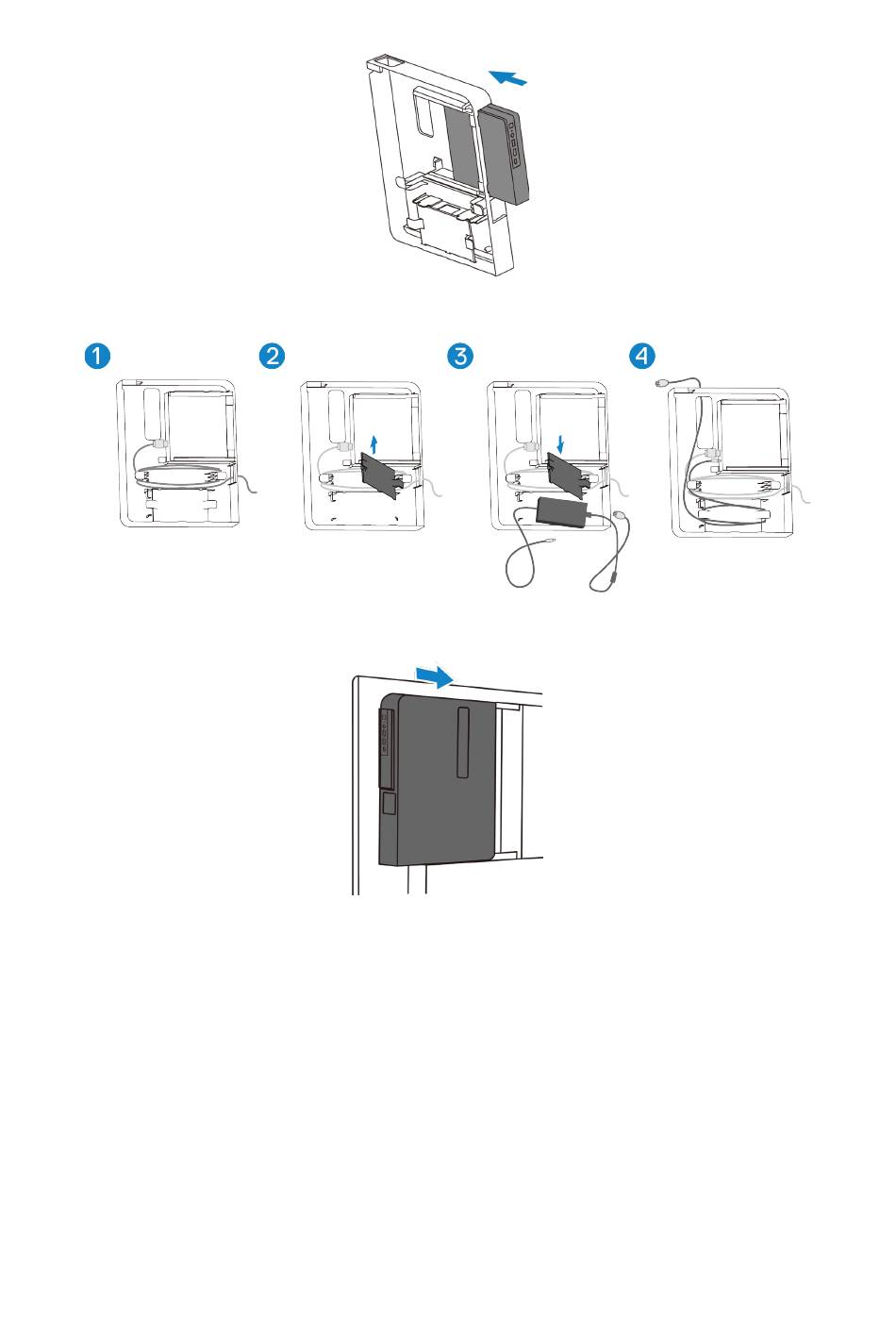 1

2

3

4