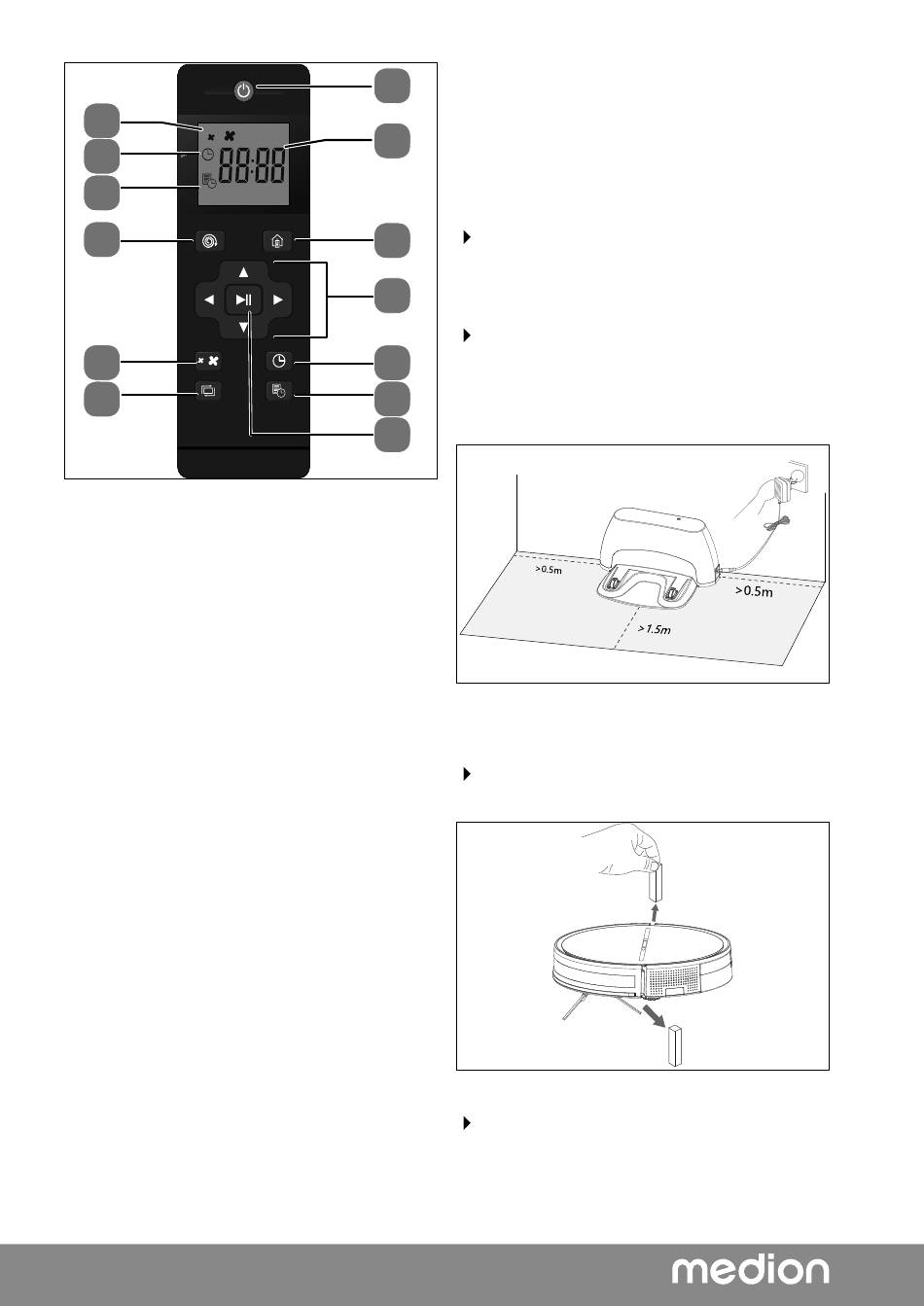 88:88

>0.5m

>0.5m

>1.5m

medion