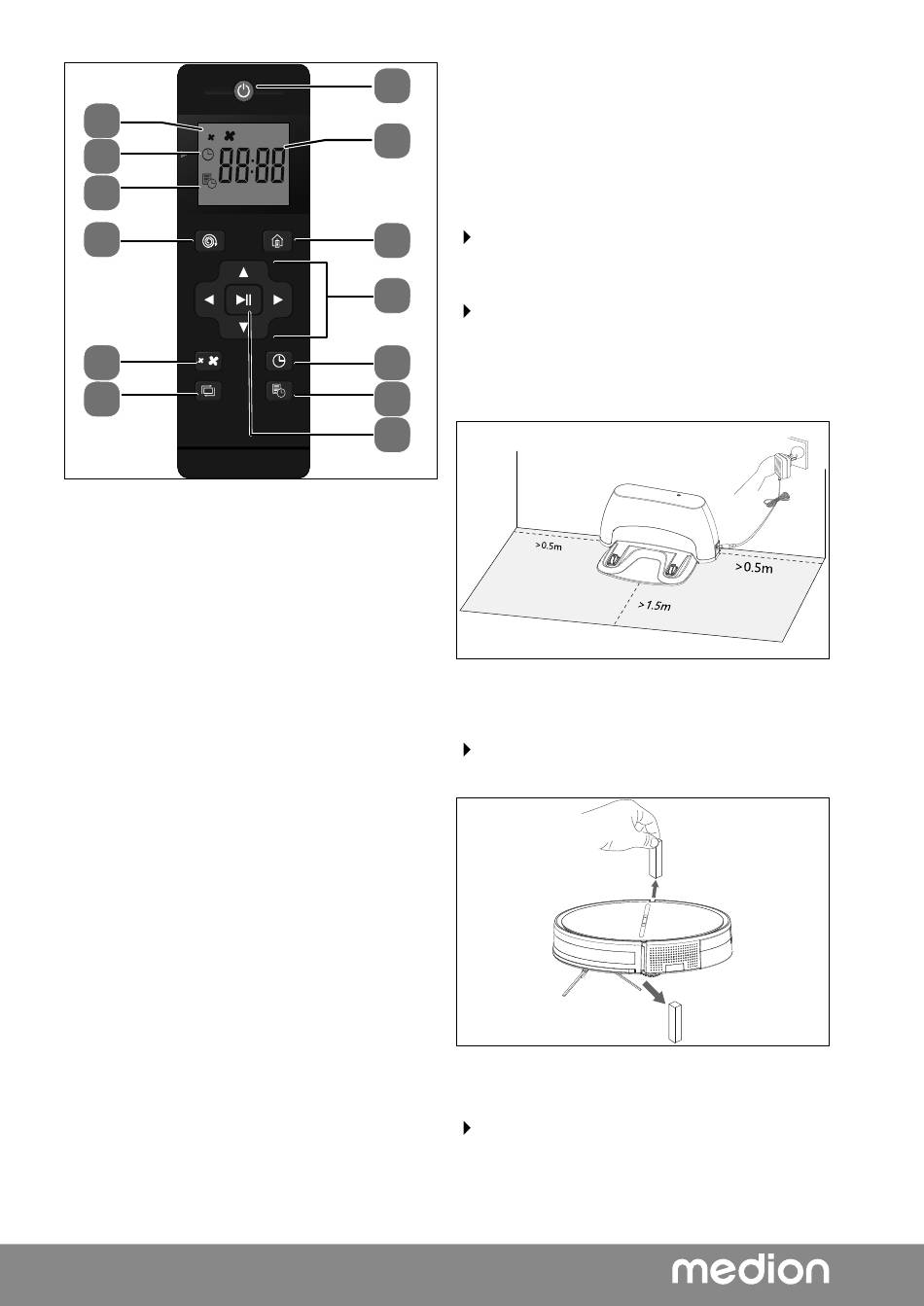 88:88

>0.5m

>0.5m

>1.5m

medion